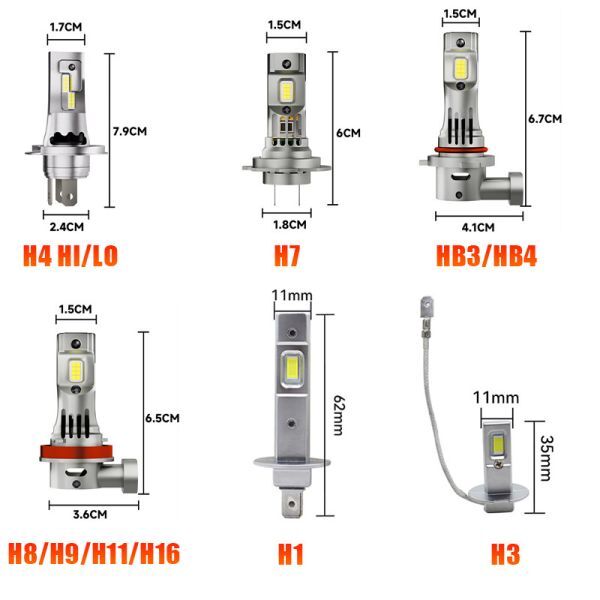 1.7CM
7.9CM
2.4CM
H4 HI/LO

1.5CM
6CM
1.8CM
H7

1.5CM
6.7CM
4.1CM
HB3/HB4

1.5CM
6.5CM
3.6CM
H8/H9/H11/H16

11mm
62mm
H1

11mm
35mm
H3