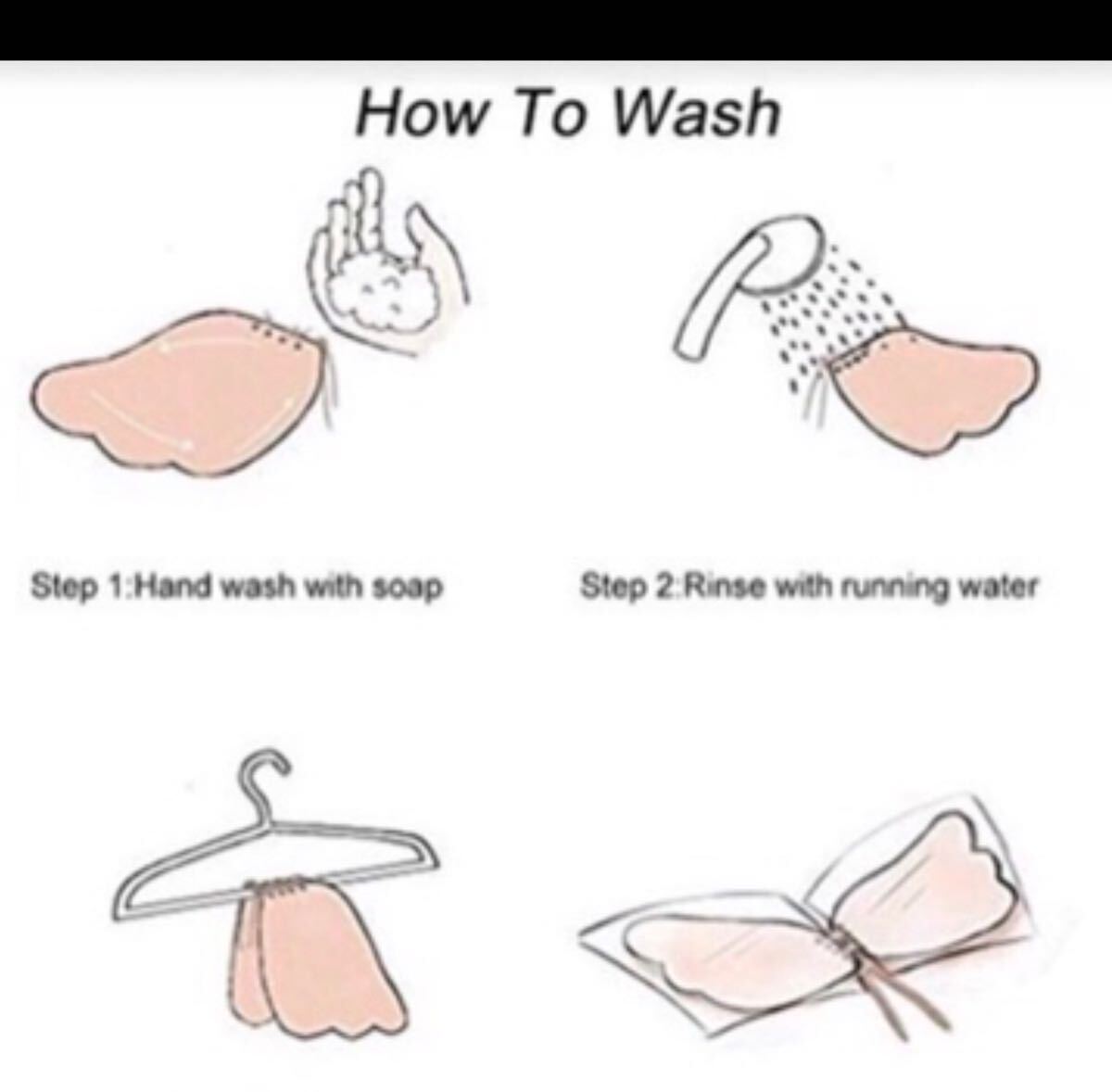 How To Wash

Step 1:Hand wash with soap

Step 2:Rinse with running water