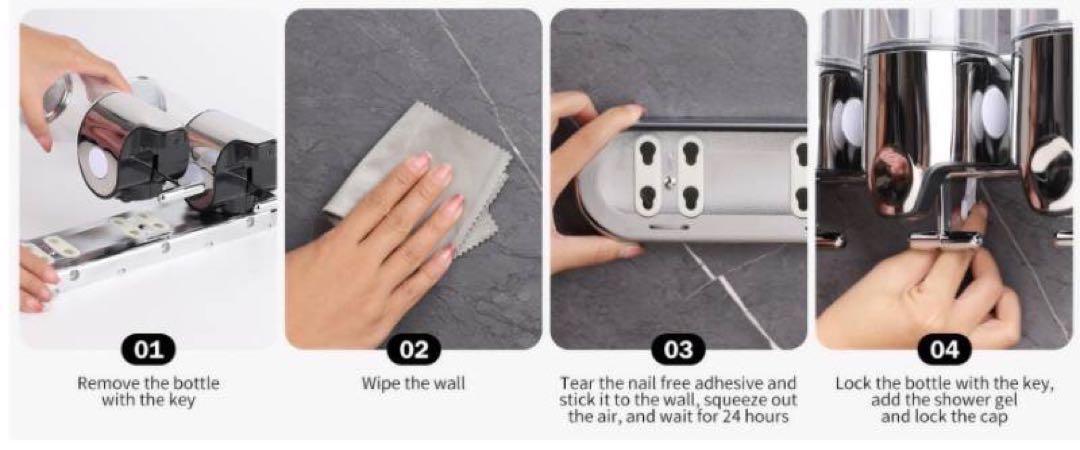 01
Remove the bottle with the key

02
Wipe the wall

03
Tear the nail free adhesive and stick it to the wall, squeeze out the air, and wait for 24 hours

04
Lock the bottle with the key, add the shower gel and lock the cap