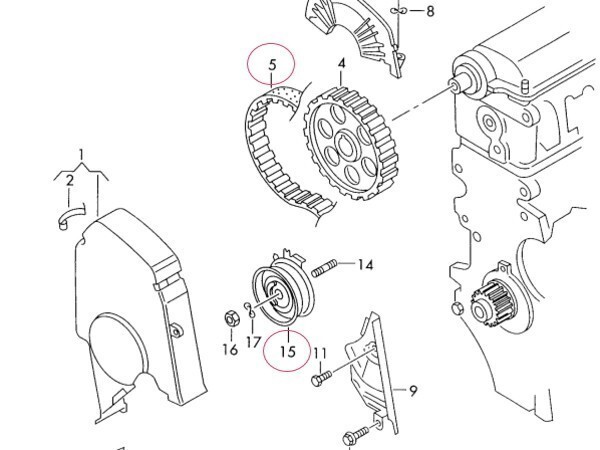 8
5
4
1
2
14
16
17
15
11
9