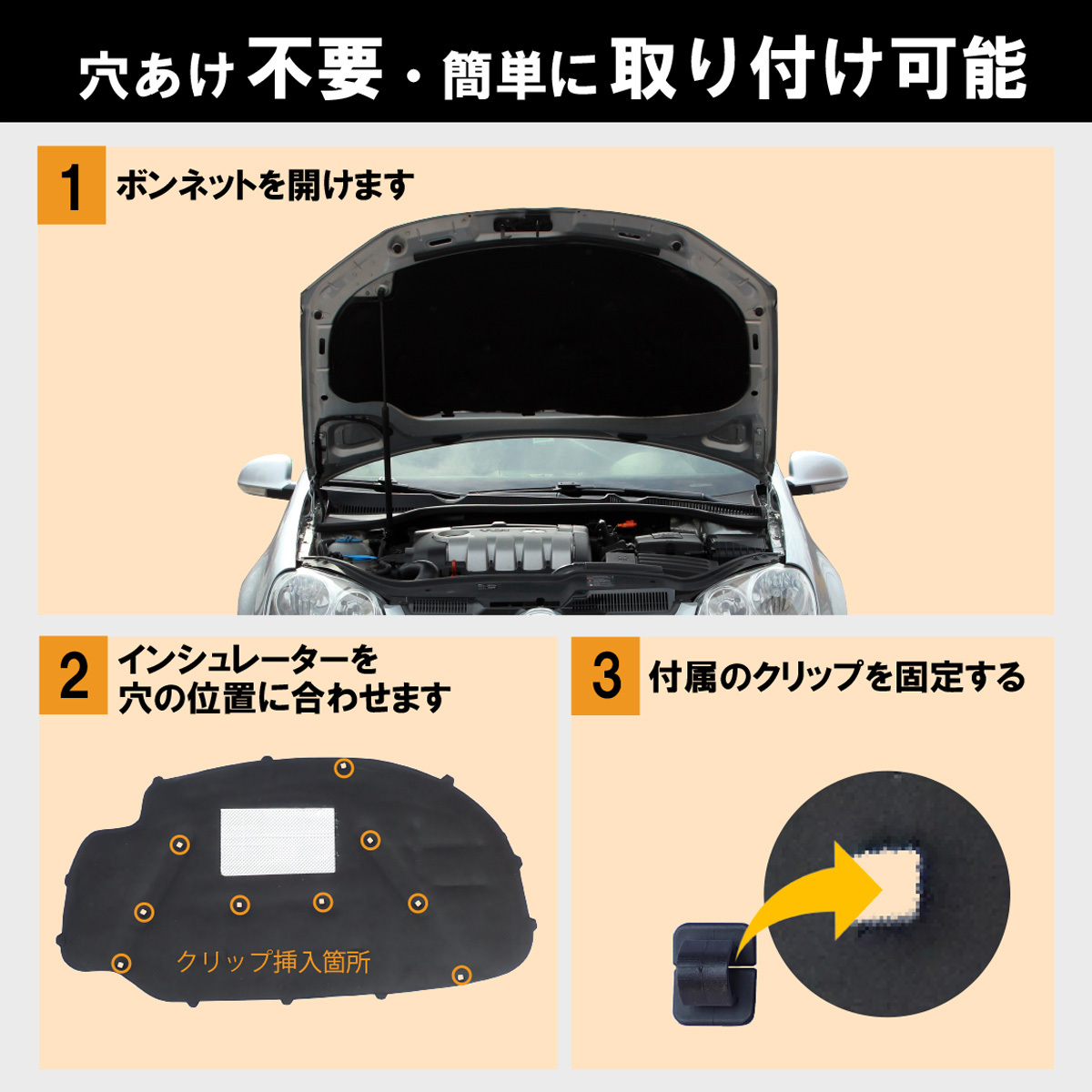 穴あけ不要・簡単に取り付け可能

1 ボンネットを開けます

2 インシュレーターを穴の位置に合わせます

クリップ挿入箇所

3 付属のクリップを固定する