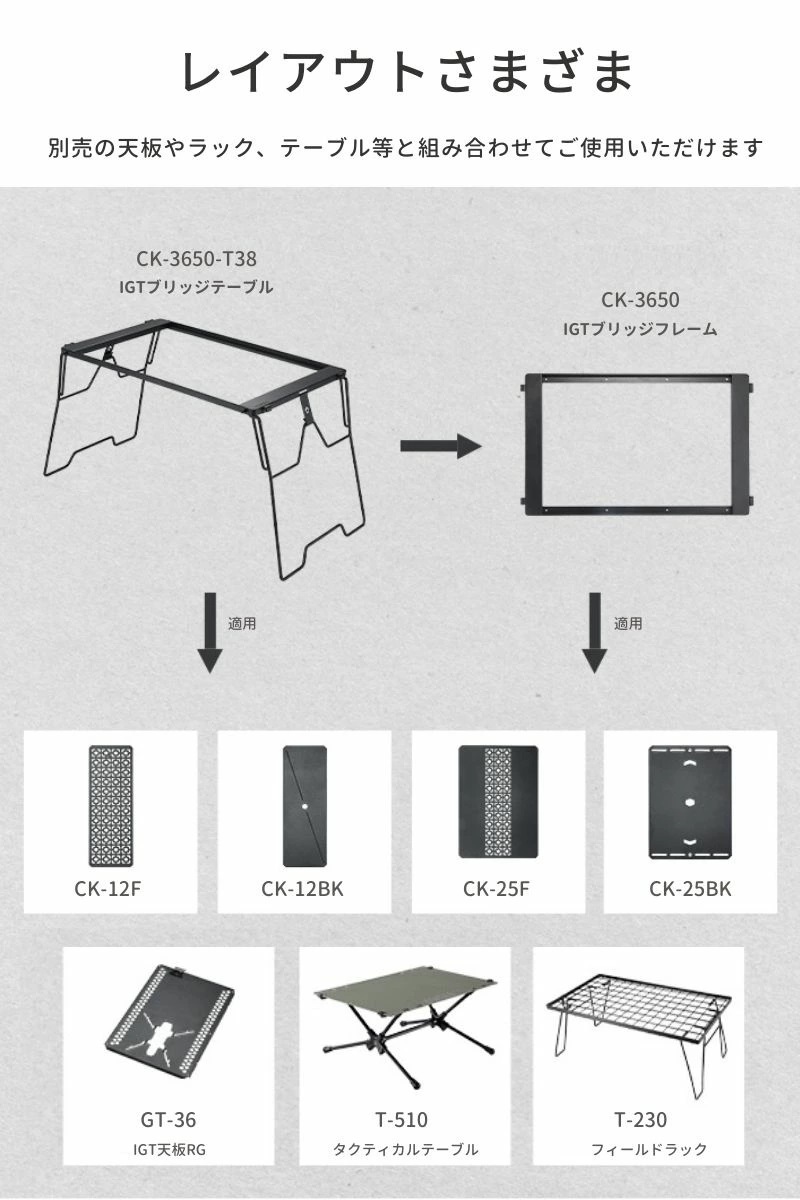 レイアウトさまざま

別売の天板やラック、テーブル等と組み合わせてご使用いただけます

CK-3650-T38
IGTブリッジテーブル

CK-3650
IGTブリッジフレーム

適用

適用

CK-12F

CK-12BK

CK-25F

CK-25BK

GT-36
IGT天板RG

T-510
タクティカルテーブル

T-230
フィールドラック