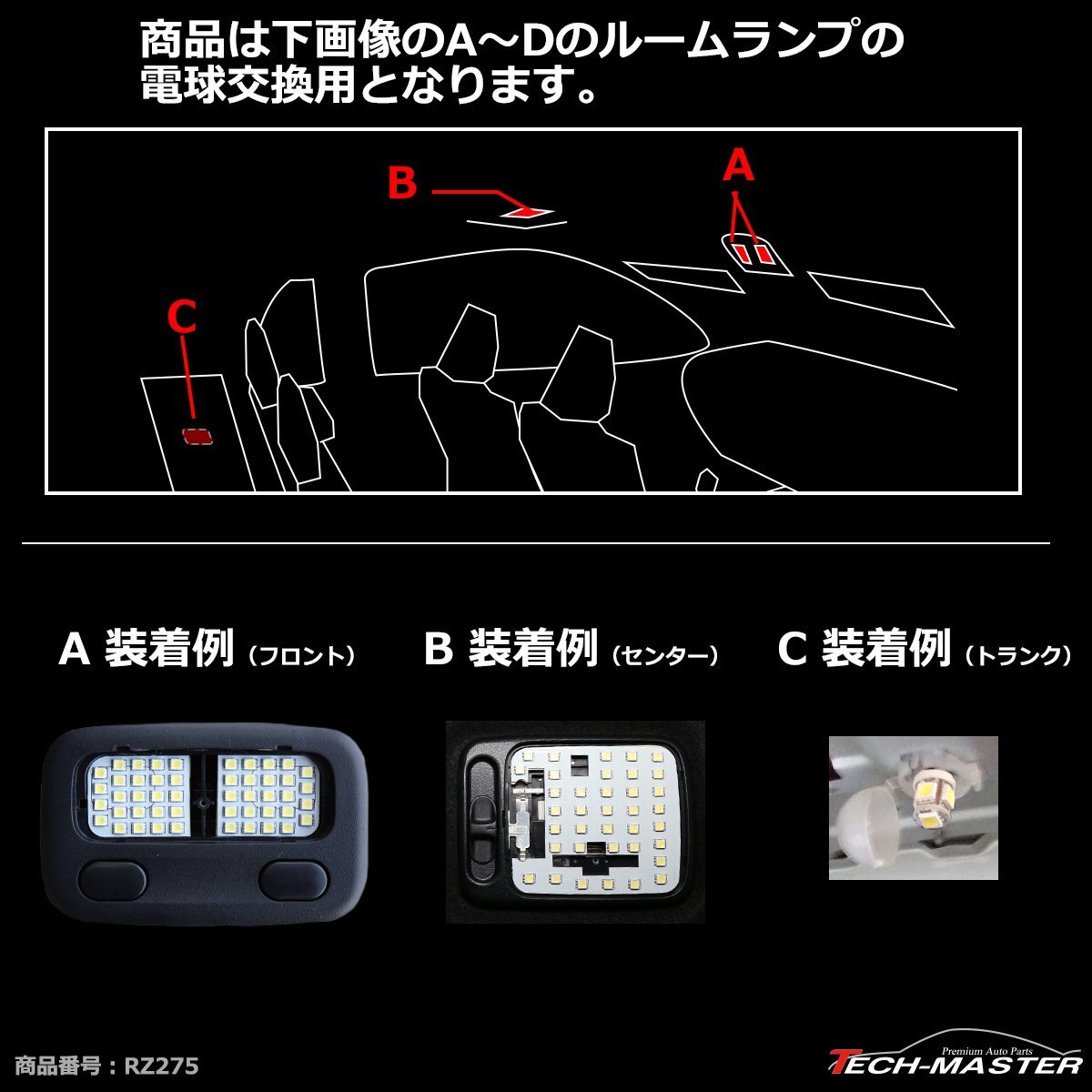 商品は下画像のA～Dのルームランプの電球交換用となります。

B

A

C

A 装着例（フロント）

B 装着例（センター）

C 装着例（トランク）

商品番号：RZ275

Premium Auto Parts
TECH-MASTER