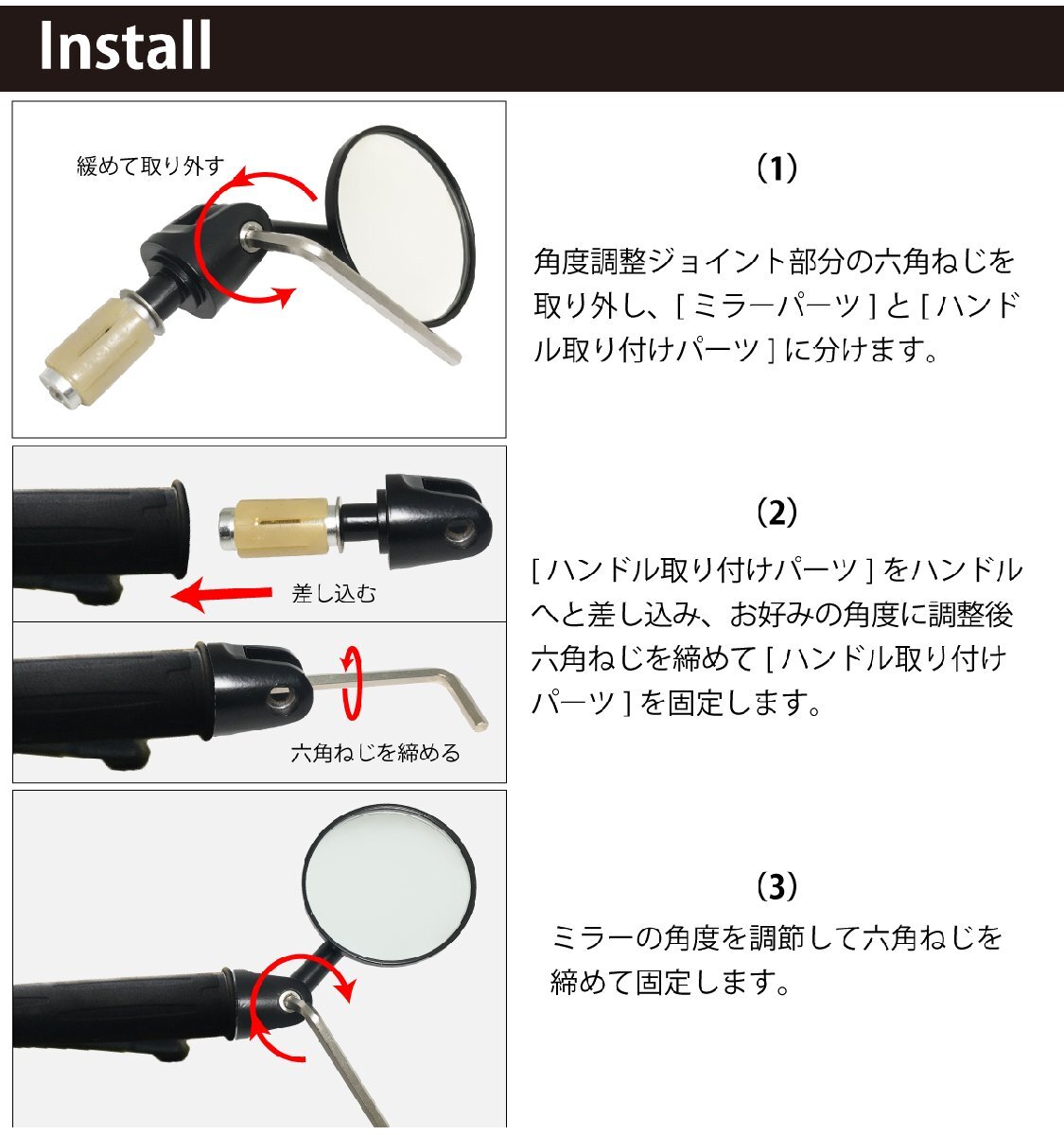 Install

緩めて取り外す

(1)

角度調整ジョイント部分の六角ねじを取り外し、[ ミラーパーツ ] と [ ハンドル取り付けパーツ ] に分けます。

差し込む

六角ねじを締める

(2)

[ ハンドル取り付けパーツ ] をハンドルへと差し込み、お好みの角度に調整後六角ねじを締めて [ ハンドル取り付けパーツ ] を固定します。

(3)

ミラーの角度を調節して六角ねじを締めて固定します。