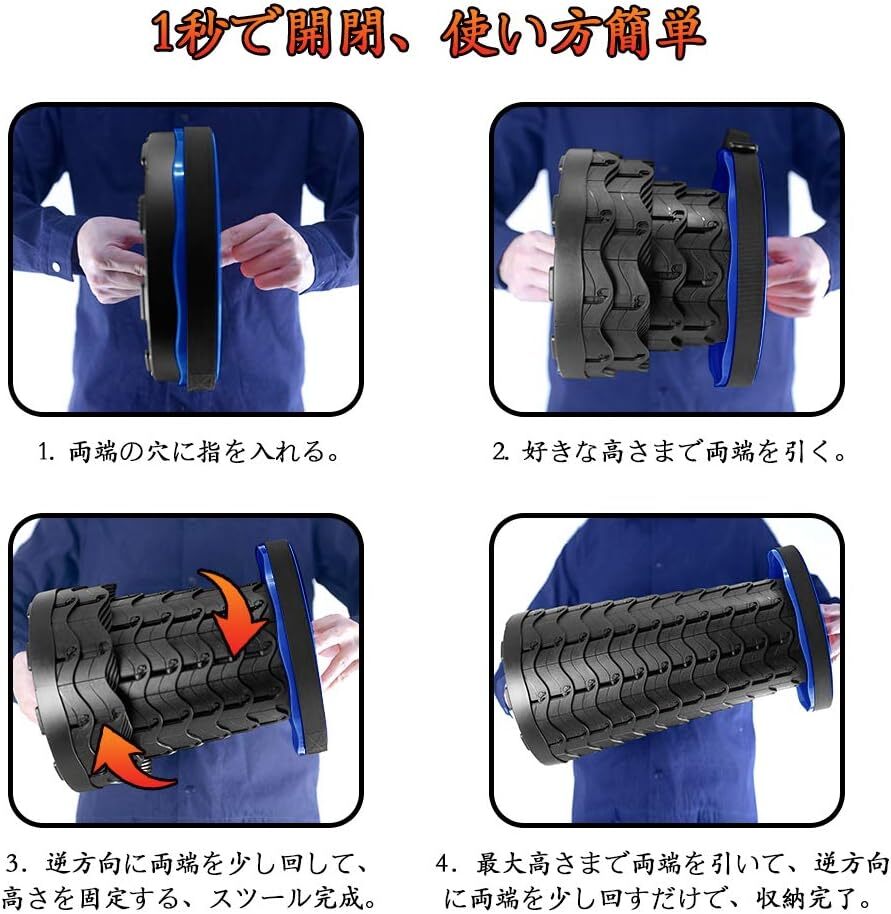 1秒で開閉、使い方簡単

1. 両端の穴に指を入れる。

2. 好きな高さまで両端を引く。

3. 逆方向に両端を少し回して、高さを固定する、スツール完成。

4. 最大高さまで両端を引いて、逆方向に両端を少し回すだけで、収納完了。