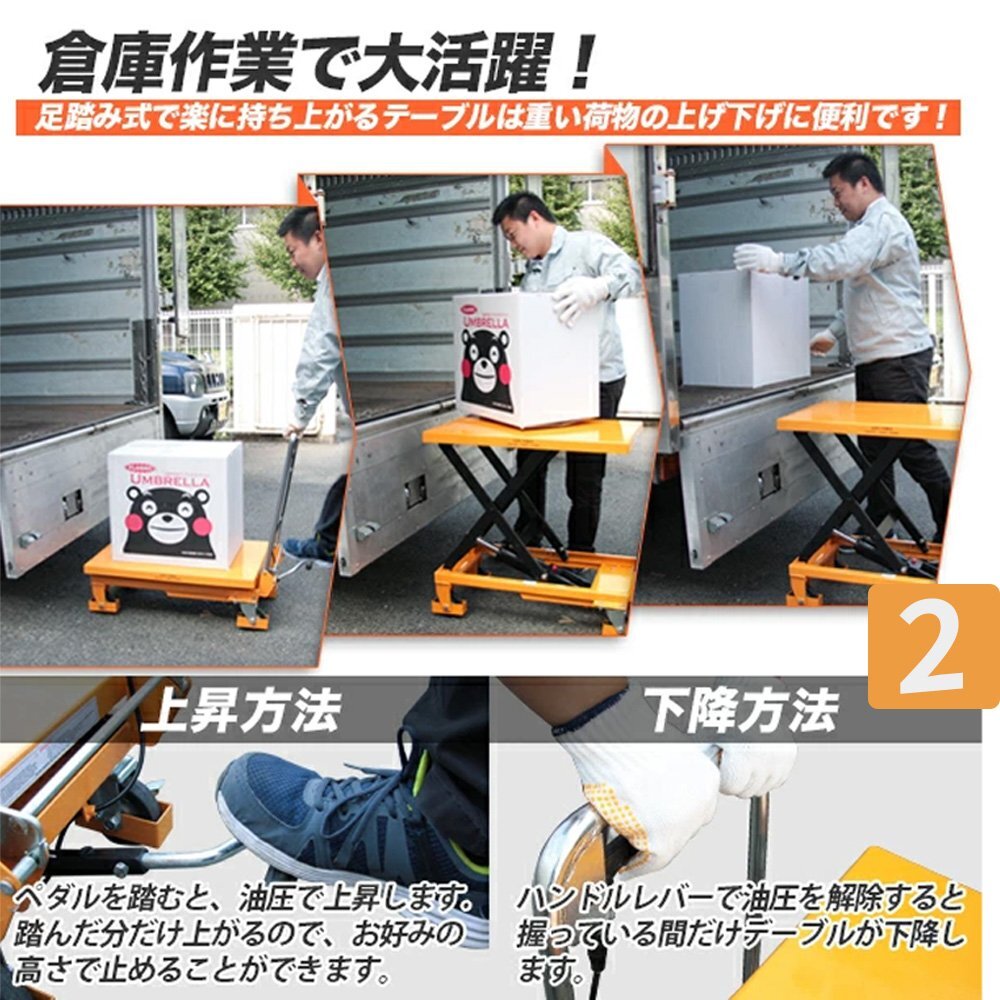 倉庫作業で大活躍！

足踏み式で楽に持ち上がるテーブルは重い荷物の上げ下げに便利です！

UMBRELLA

UMBRELLA

2

上昇方法

ペダルを踏むと、油圧で上昇します。踏んだ分だけ上がるので、お好みの高さで止めることができます。

下降方法

ハンドルレバーで油圧を解除すると握っている間だけテーブルが下降します。