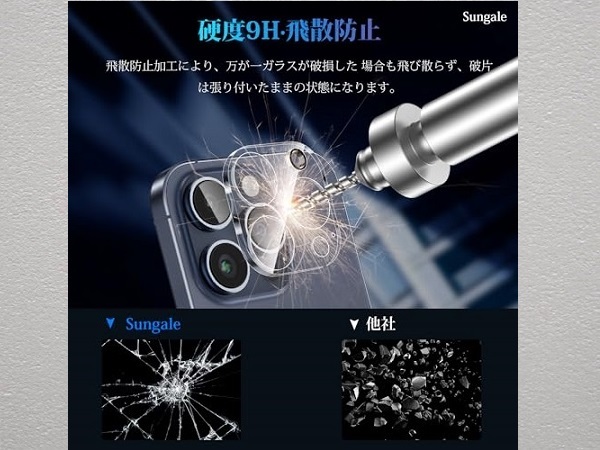 Sungale

硬度9H·飛散防止

飛散防止加工により、万が一ガラスが破損した 場合も飛び散らず、破片は張り付いたままの状態になります。

▼ Sungale

▼ 他社