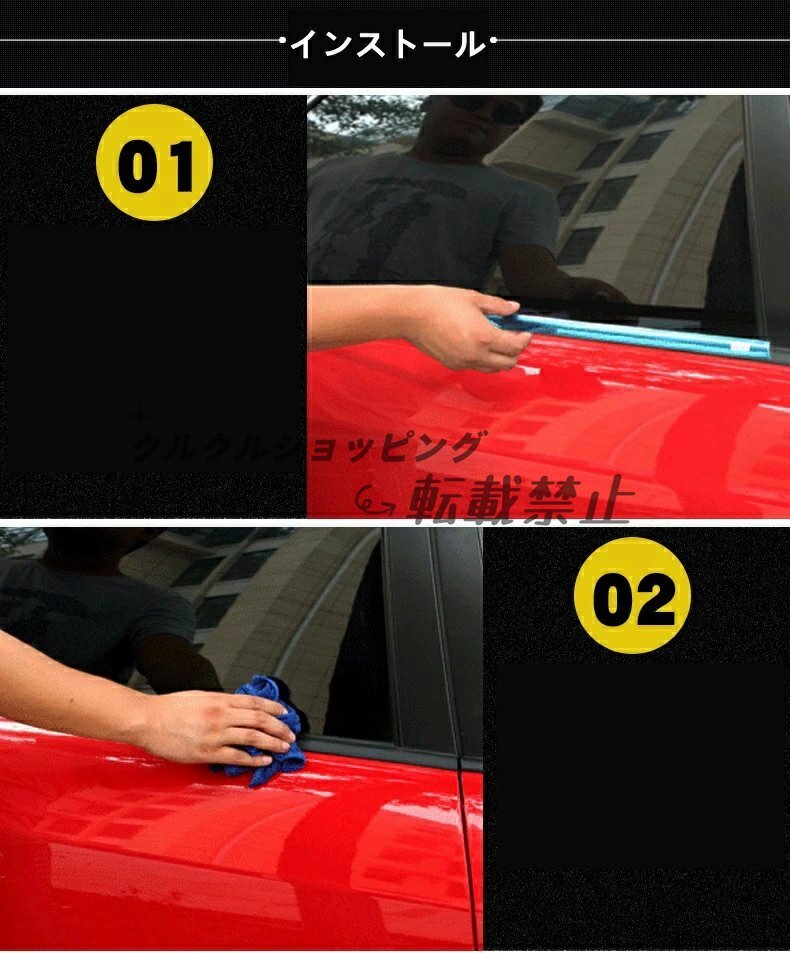 ·インストール·

01

クルクルショッピング
転載禁止

02