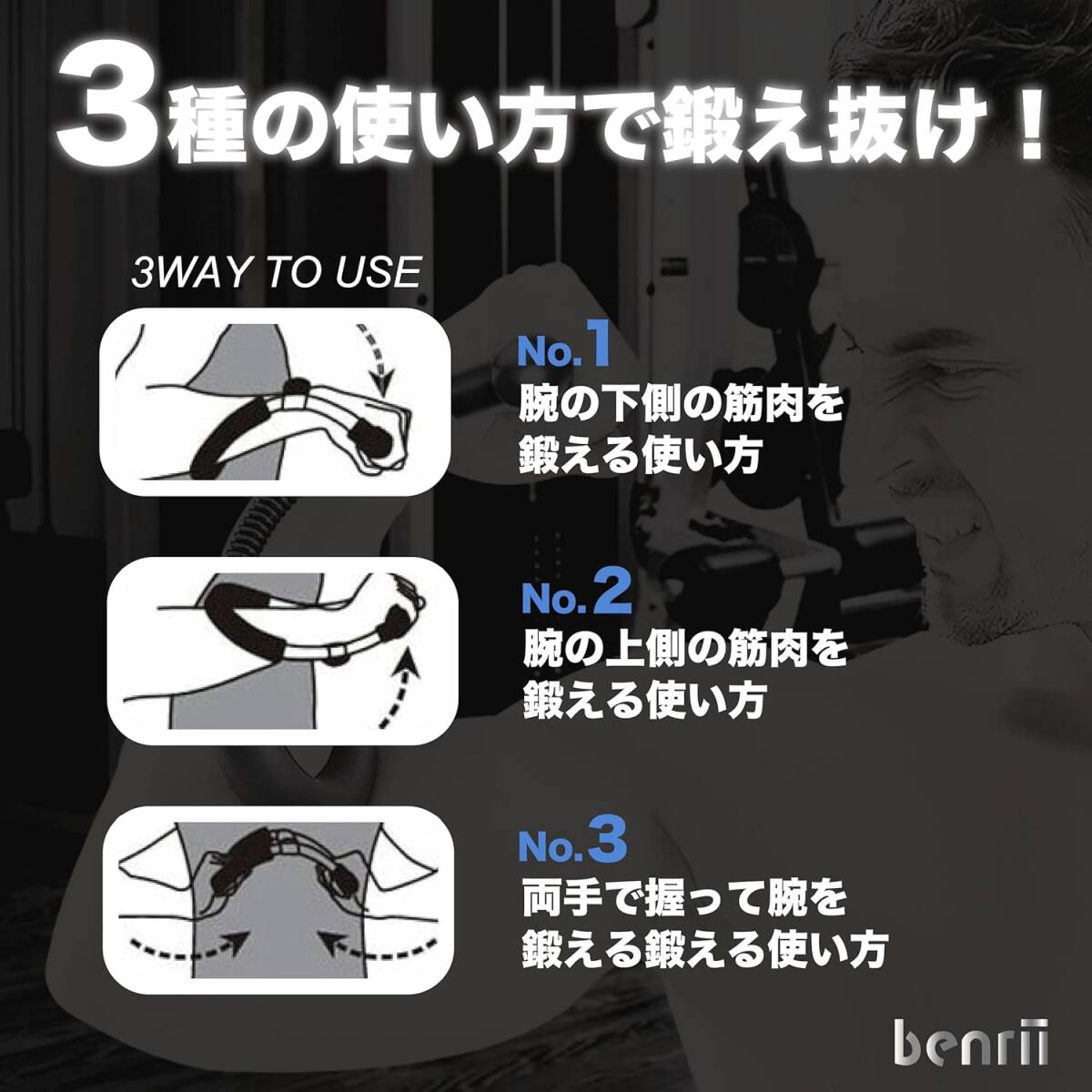 3種の使い方で鍛え抜け！

3WAY TO USE

No.1
腕の下側の筋肉を鍛える使い方

No.2
腕の上側の筋肉を鍛える使い方

No.3
両手で握って腕を鍛える鍛える使い方

benrii