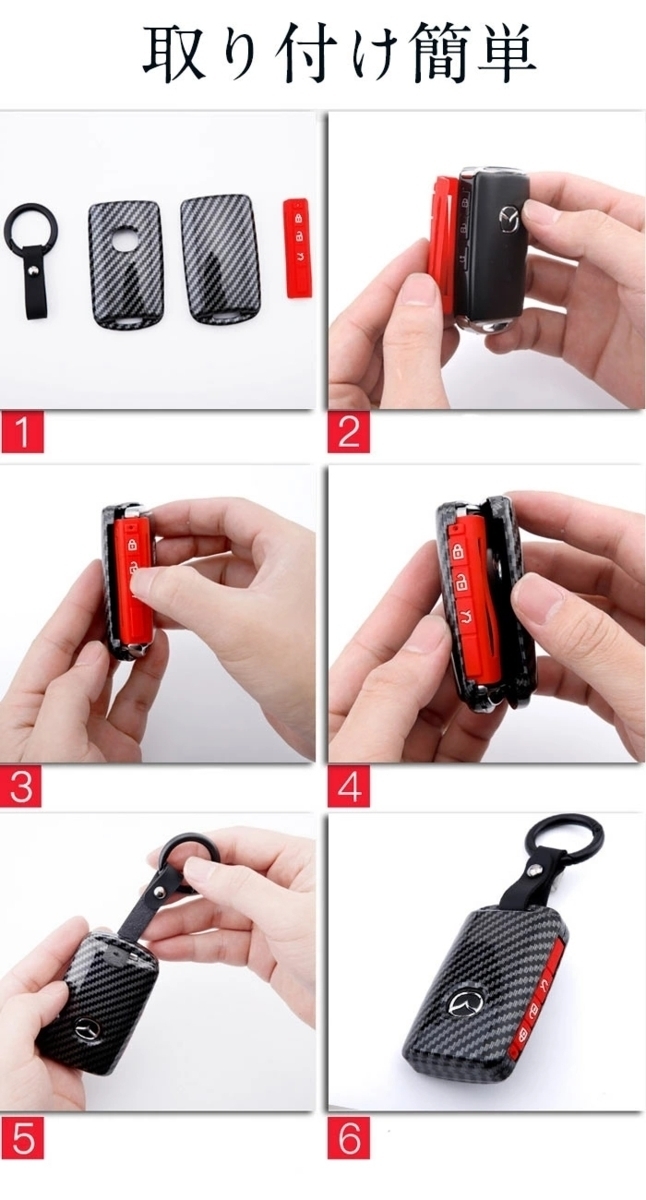 取り付け簡単

1

2

3

4

5

6