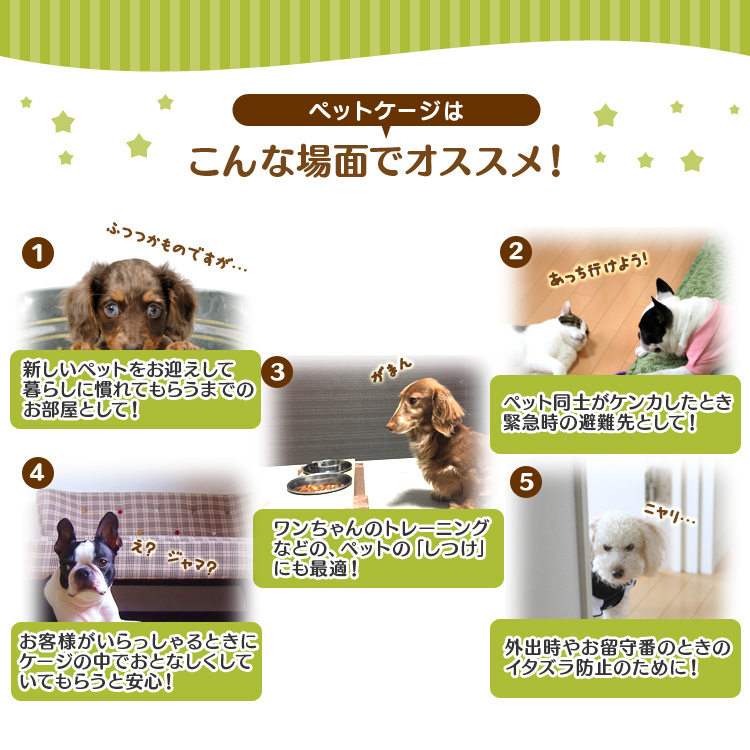 ペットケージは

こんな場面でオススメ!

1

ふつつかものですが…

新しいペットをお迎えして暮らしに慣れてもらうまでのお部屋として!

2

あっち行けよう!

ペット同士がケンカしたとき緊急時の避難先として!

3

がまん

ワンちゃんのトレーニングなどの、ペットの「しつけ」にも最適!

4

え?

ジャマ?

お客様がいらっしゃるときにケージの中でおとなしくしていてもらうと安心!

5

ニヤリ…

外出時やお留守番のときのイタズラ防止のために!