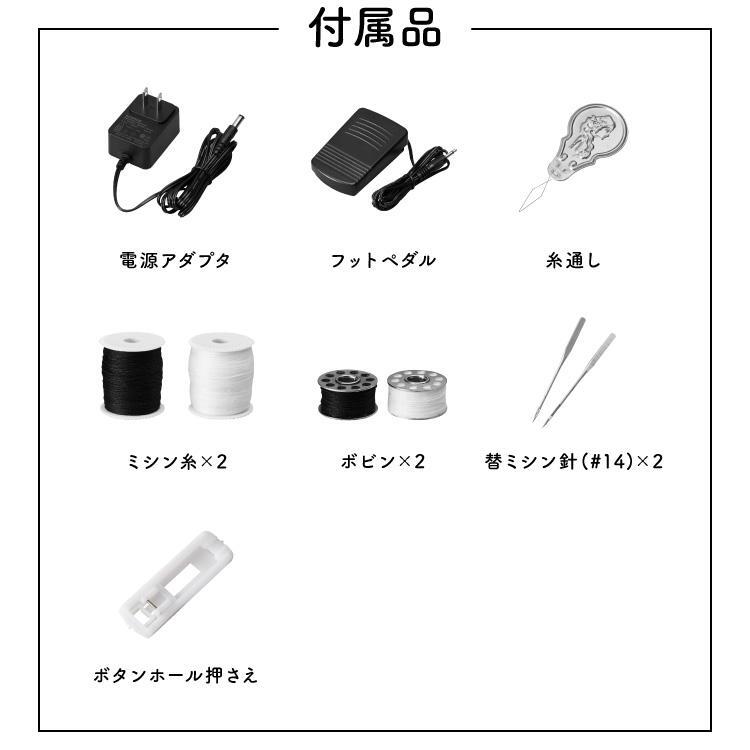 付属品

電源アダプタ

フットペダル

糸通し

ミシン糸×2

ボビン×2

替ミシン針(#14)×2

ボタンホール押さえ