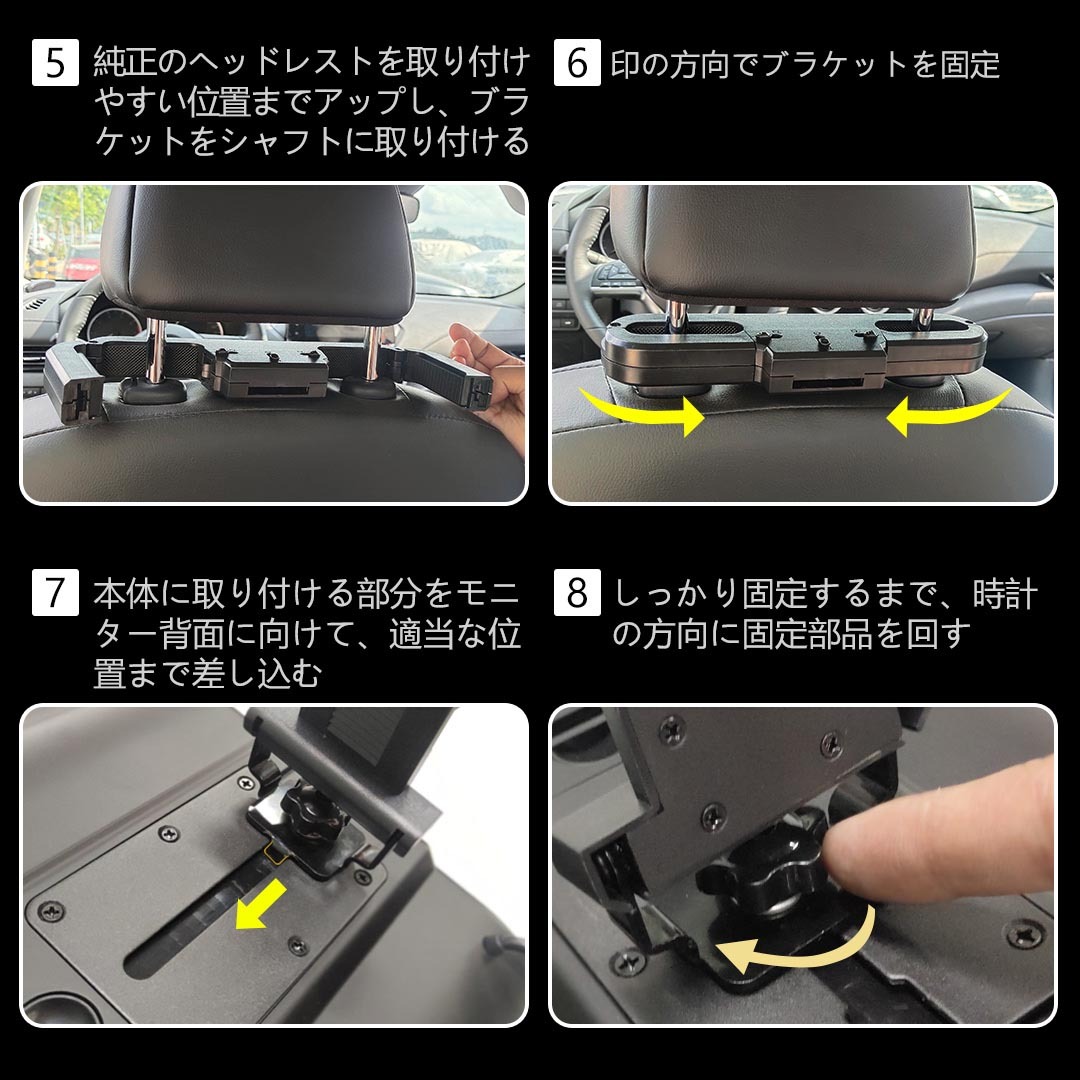 5 純正のヘッドレストを取り付けやすい位置までアップし、ブラケットをシャフトに取り付ける

6 印の方向でブラケットを固定

7 本体に取り付ける部分をモニター背面に向けて、適当な位置まで差し込む

8 しっかり固定するまで、時計の方向に固定部品を回す