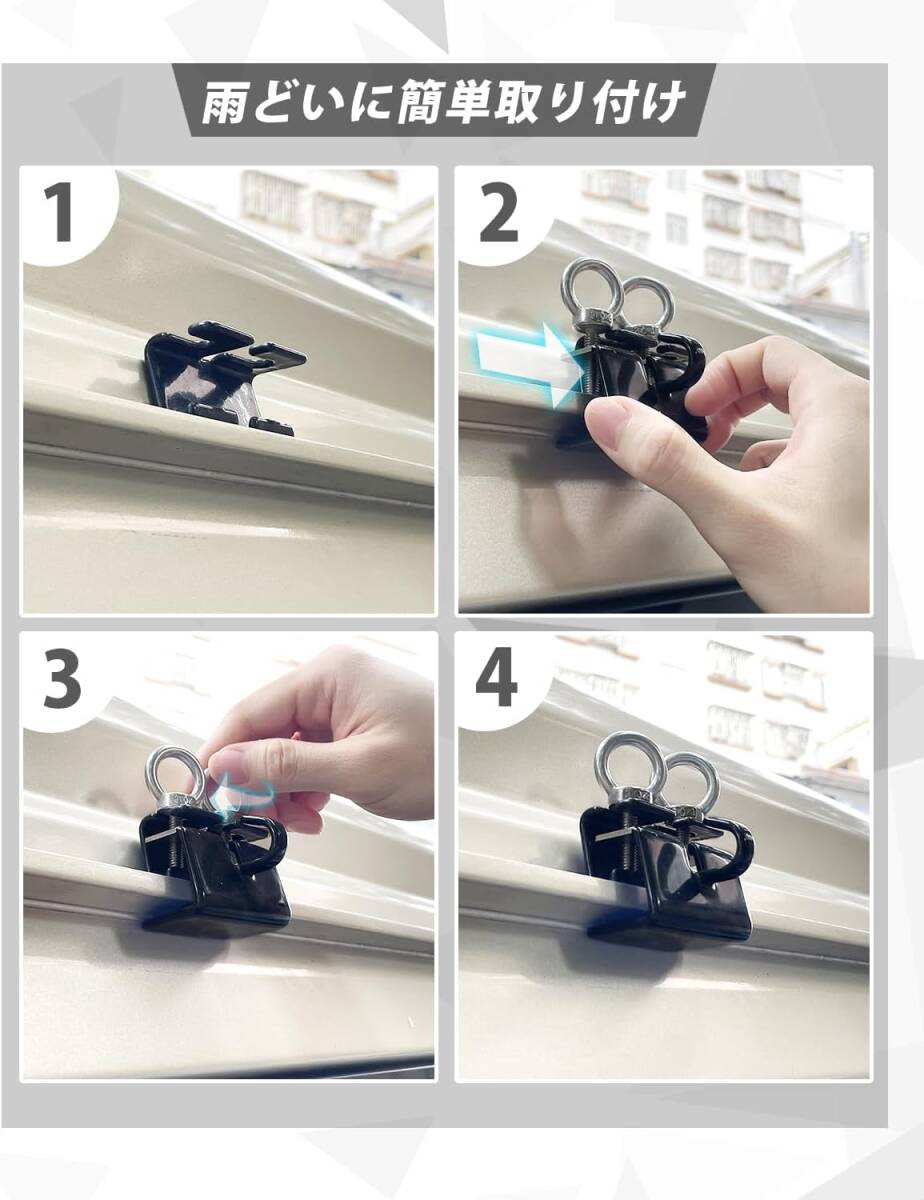 雨どいに簡単取り付け

1

2

3

4