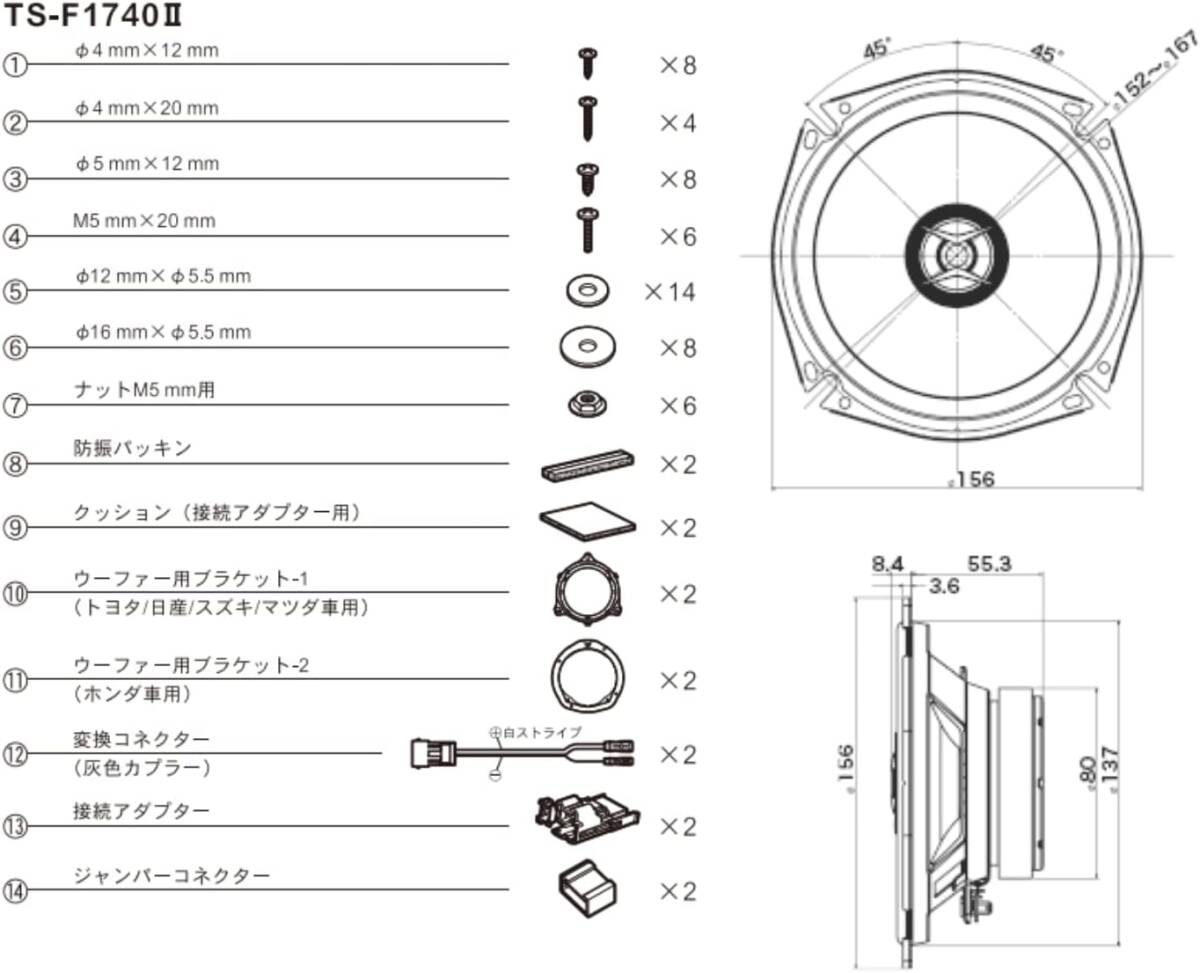 TS-F1740Ⅱ

① φ4 mm×12 mm ×8

② φ4 mm×20 mm ×4

③ φ5 mm×12 mm ×8

④ M5 mm×20 mm ×6

⑤ φ12 mm×φ5.5 mm ×14

⑥ φ16 mm×φ5.5 mm ×8

⑦ ナットM5 mm用 ×6

⑧ 防振パッキン ×2

⑨ クッション（接続アダプター用） ×2

⑩ ウーファー用ブラケット-1 （トヨタ/日産/スズキ/マツダ車用） ×2

⑪ ウーファー用ブラケット-2 （ホンダ車用） ×2

⑫ 変換コネクター （灰色カプラー） ⊕白ストライプ ⊖ ×2

⑬ 接続アダプター ×2

⑭ ジャンパーコネクター ×2

45° 45° φ152～φ167

φ156

8.4 55.3 3.6

φ156 φ80 φ137