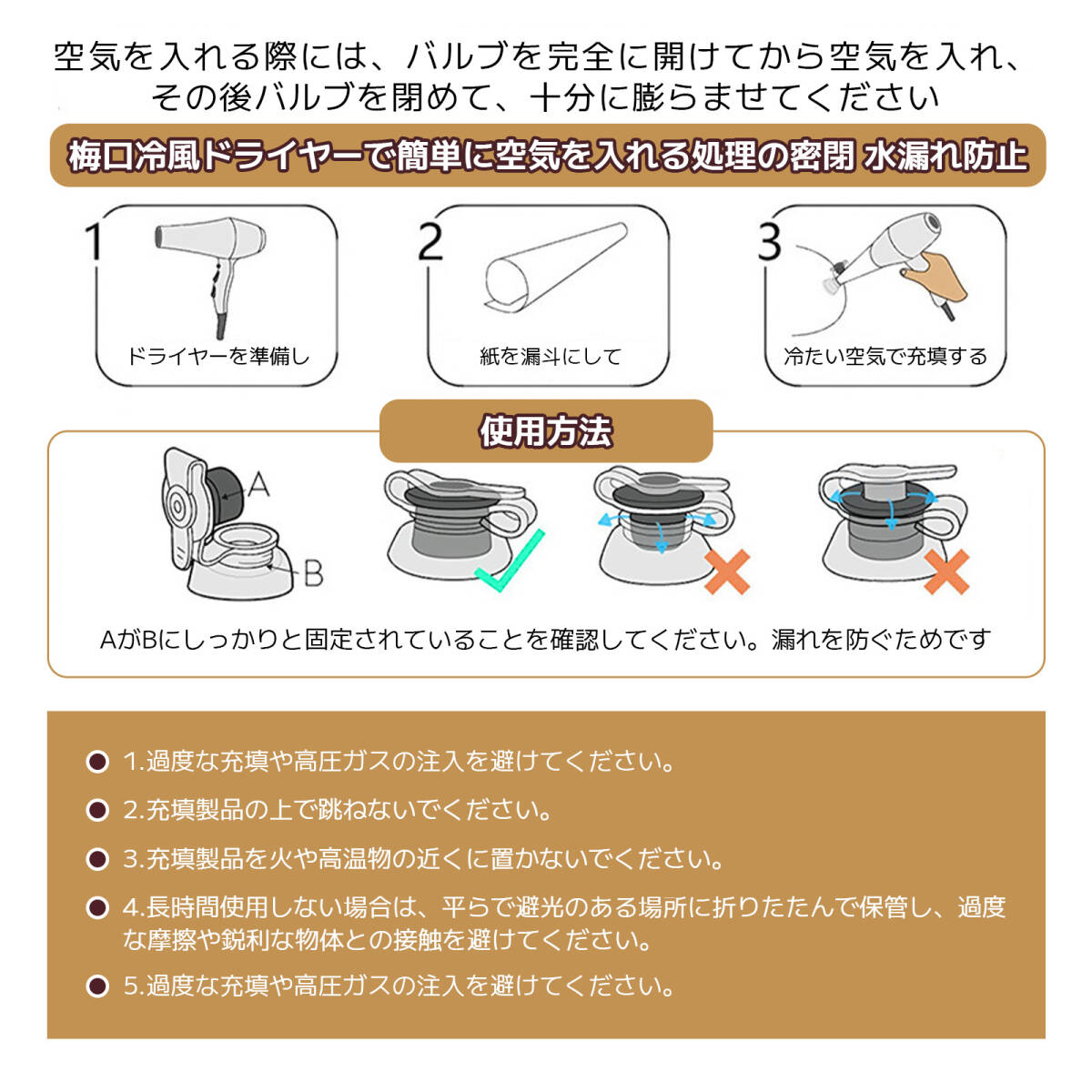 空気を入れる際には、バルブを完全に開けてから空気を入れ、その後バルブを閉めて、十分に膨らませてください

梅口冷風ドライヤーで簡単に空気を入れる処理の密閉 水漏れ防止

1
ドライヤーを準備し

2
紙を漏斗にして

3
冷たい空気で充填する

使用方法

A
B

AがBにしっかりと固定されていることを確認してください。漏れを防ぐためです

1.過度な充填や高圧ガスの注入を避けてください。

2.充填製品の上で跳ねないでください。

3.充填製品を火や高温物の近くに置かないでください。

4.長時間使用しない場合は、平らで避光のある場所に折りたたんで保管し、過度な摩擦や鋭利な物体との接触を避けてください。

5.過度な充填や高圧ガスの注入を避けてください。