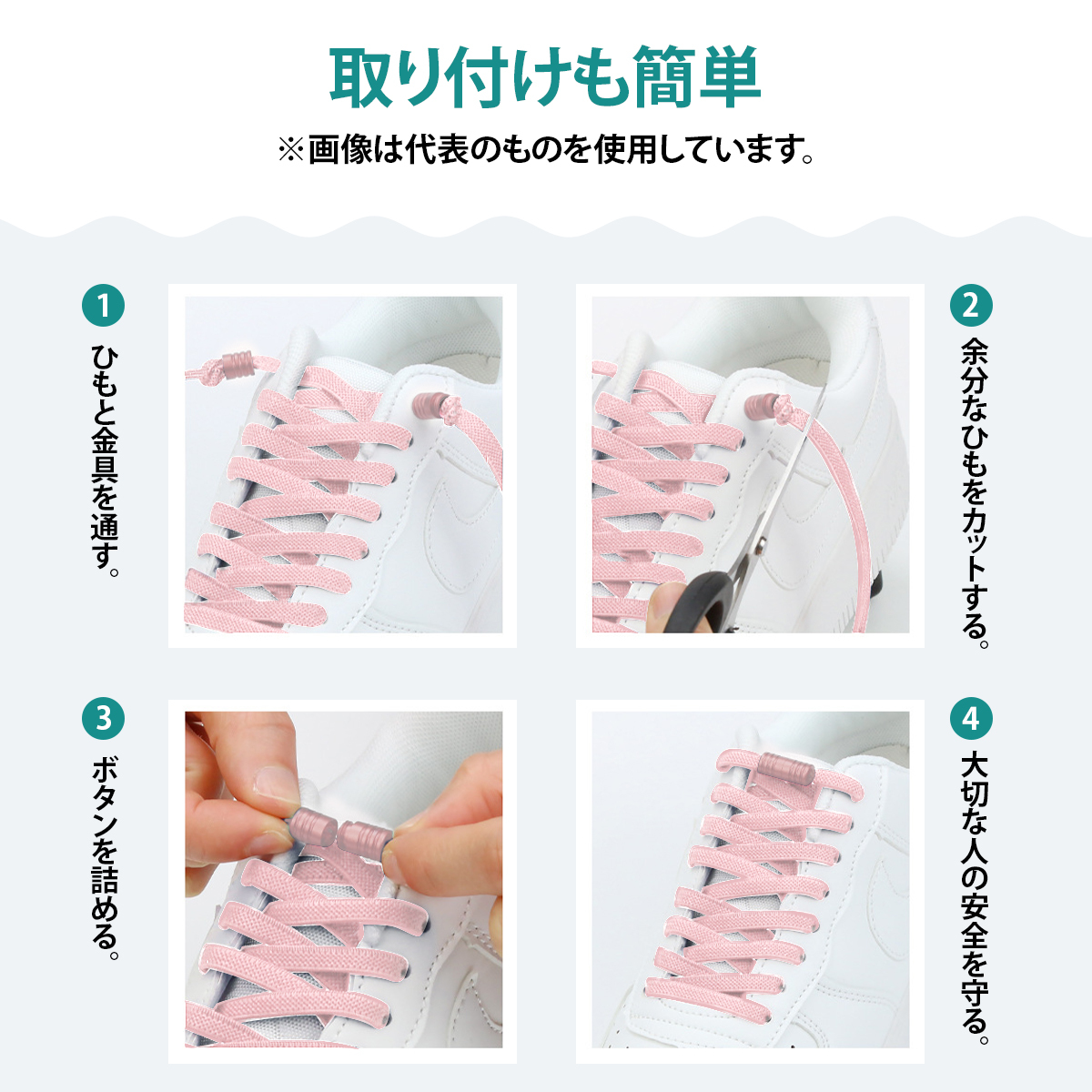 取り付けも簡単

※画像は代表のものを使用しています。

1
ひもと金具を通す。

2
余分なひもをカットする。

3
ボタンを詰める。

4
大切な人の安全を守る。