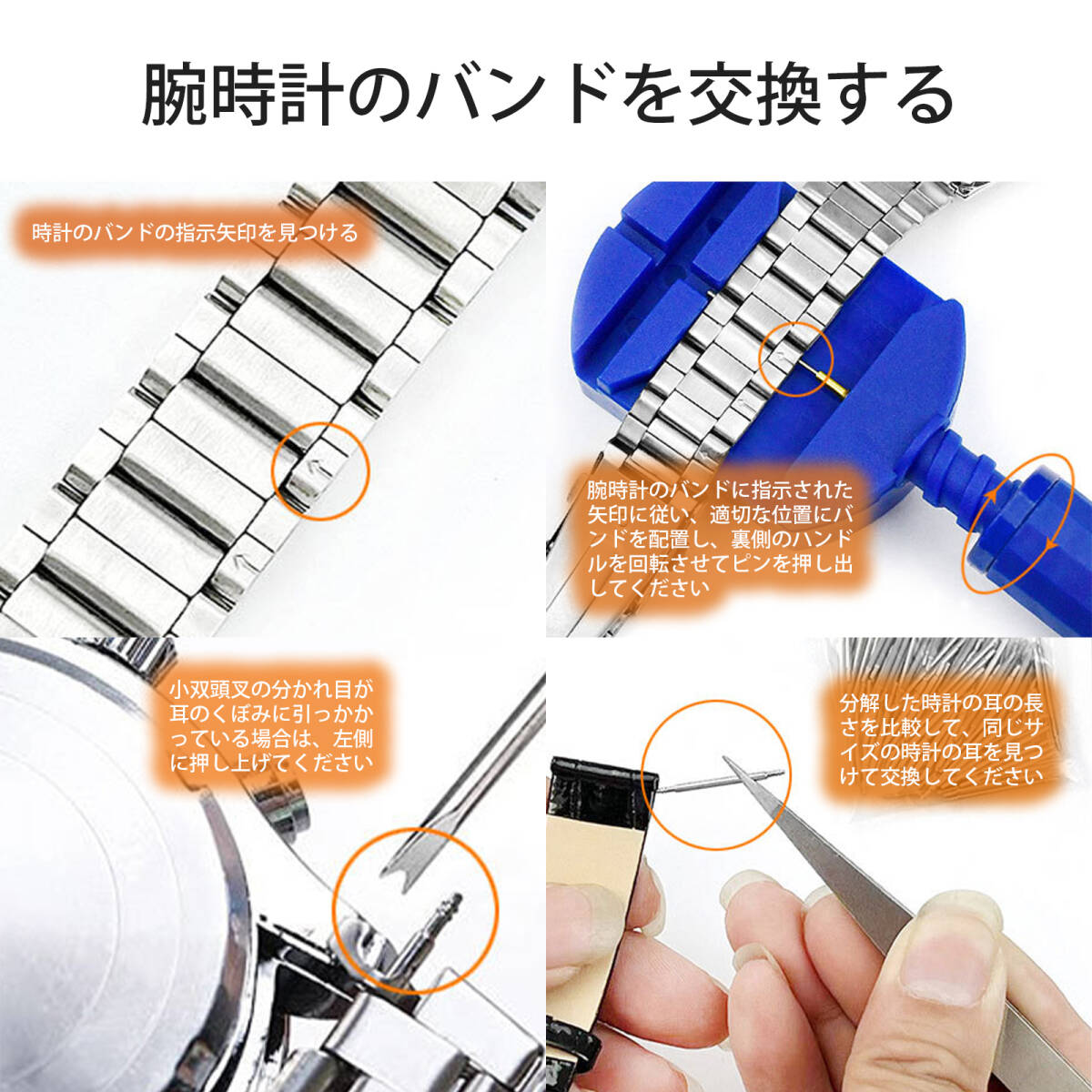 腕時計のバンドを交換する

時計のバンドの指示矢印を見つける

腕時計のバンドに指示された矢印に従い、適切な位置にバンドを配置し、裏側のハンドルを回転させてピンを押し出してください

小双頭叉の分かれ目が耳のくぼみに引っかかっている場合は、左側に押し上げてください

分解した時計の耳の長さを比較して、同じサイズの時計の耳を見つけて交換してください