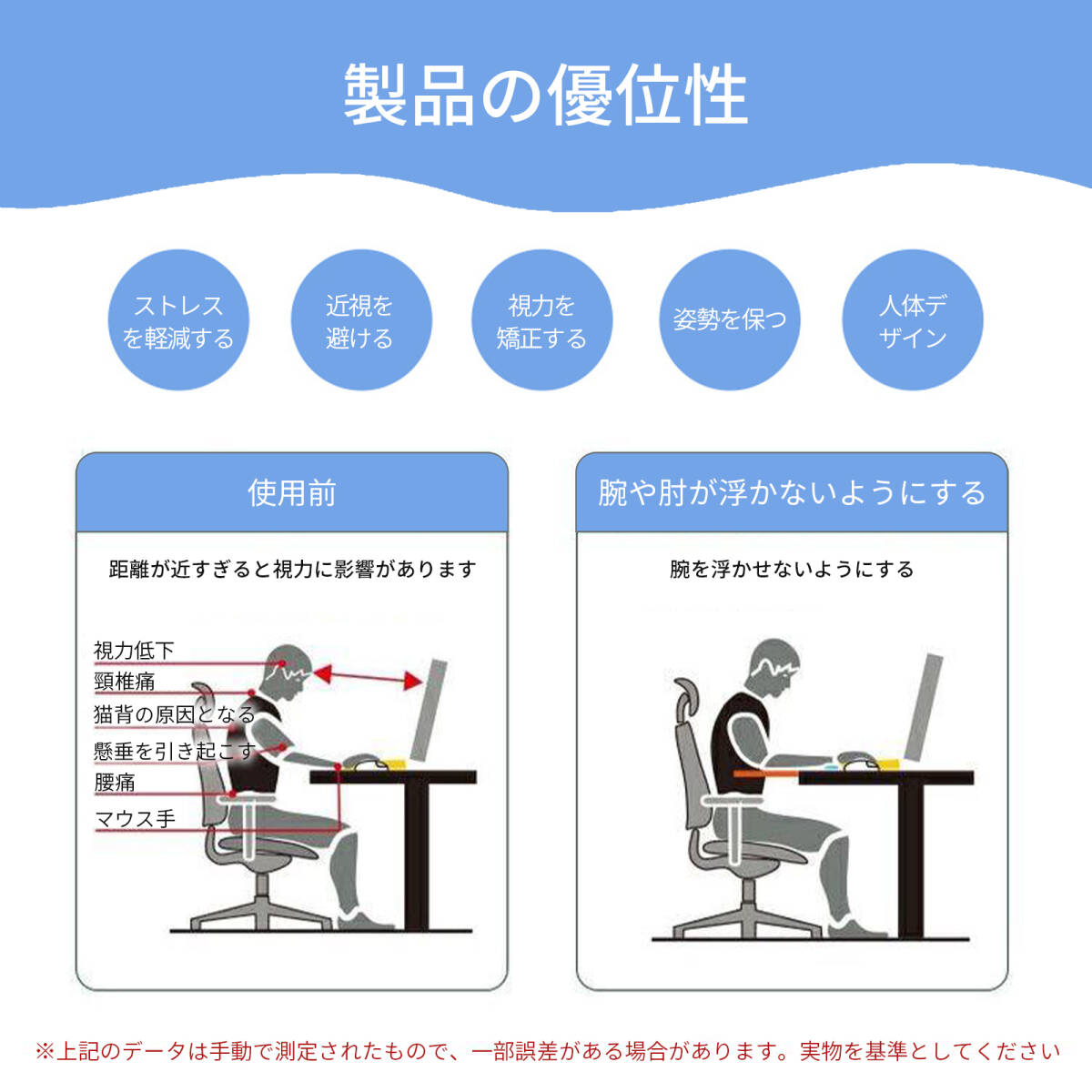 製品の優位性

ストレスを軽減する

近視を避ける

視力を矯正する

姿勢を保つ

人体デザイン

使用前

距離が近すぎると視力に影響があります

視力低下
頸椎痛
猫背の原因となる
懸垂を引き起こす
腰痛
マウス手

腕や肘が浮かないようにする

腕を浮かせないようにする

※上記のデータは手動で測定されたもので、一部誤差がある場合があります。実物を基準としてください