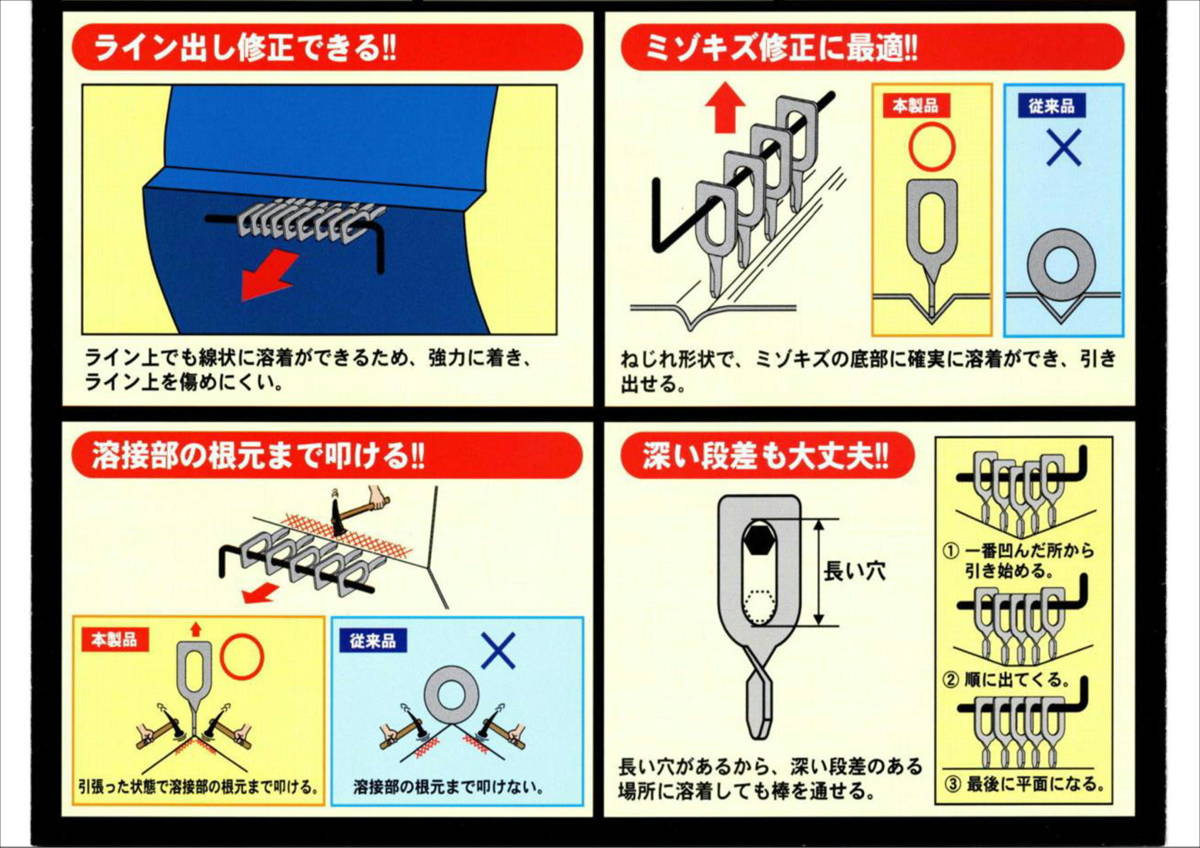 ライン出し修正できる!!

ライン上でも線状に溶着ができるため、強力に着き、ライン上を傷めにくい。

ミゾキズ修正に最適!!

本製品

従来品

ねじれ形状で、ミゾキズの底部に確実に溶着ができ、引き出せる。

溶接部の根元まで叩ける!!

本製品

引張った状態で溶接部の根元まで叩ける。

従来品

溶接部の根元まで叩けない。

深い段差も大丈夫!!

長い穴

長い穴があるから、深い段差のある場所に溶着しても棒を通せる。

① 一番凹んだ所から引き始める。

② 順に出てくる。

③ 最後に平面になる。