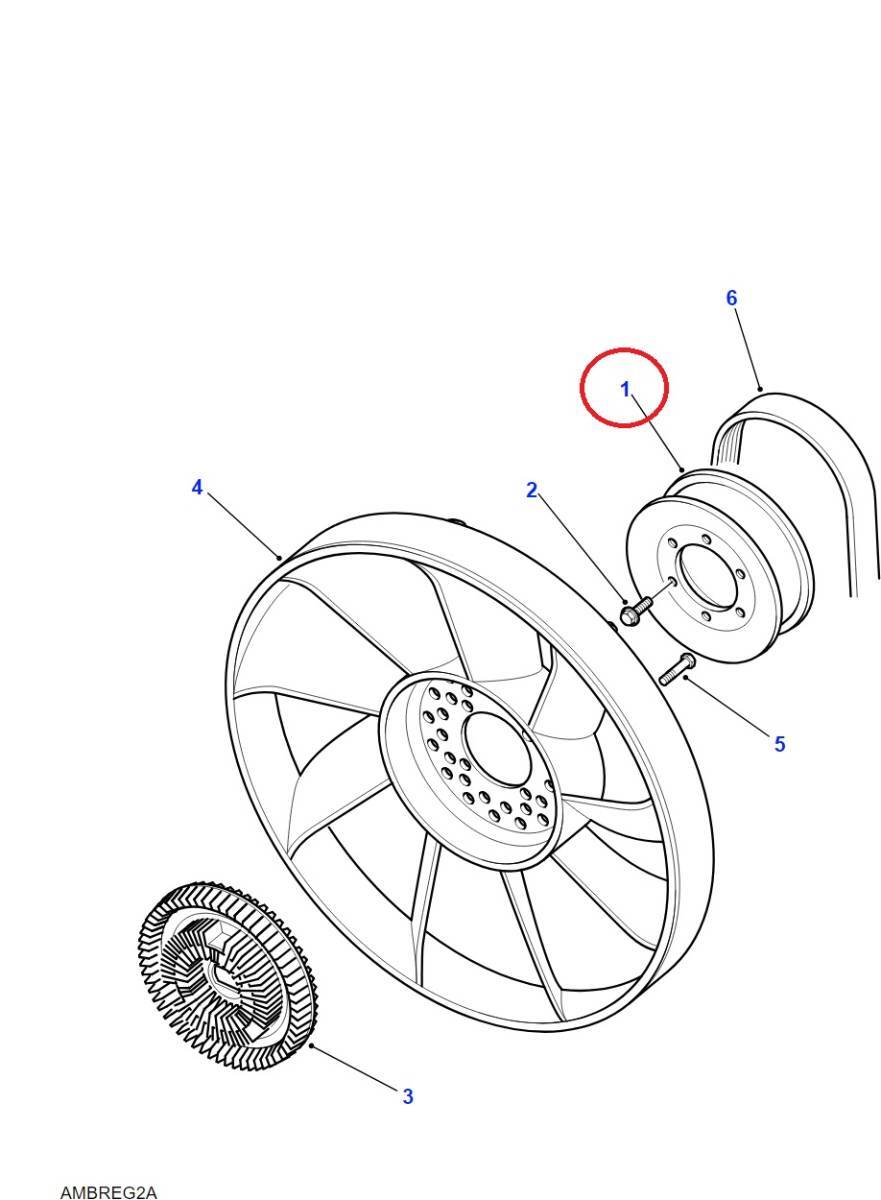 6
1
4
2
5
3
AMBREG2A