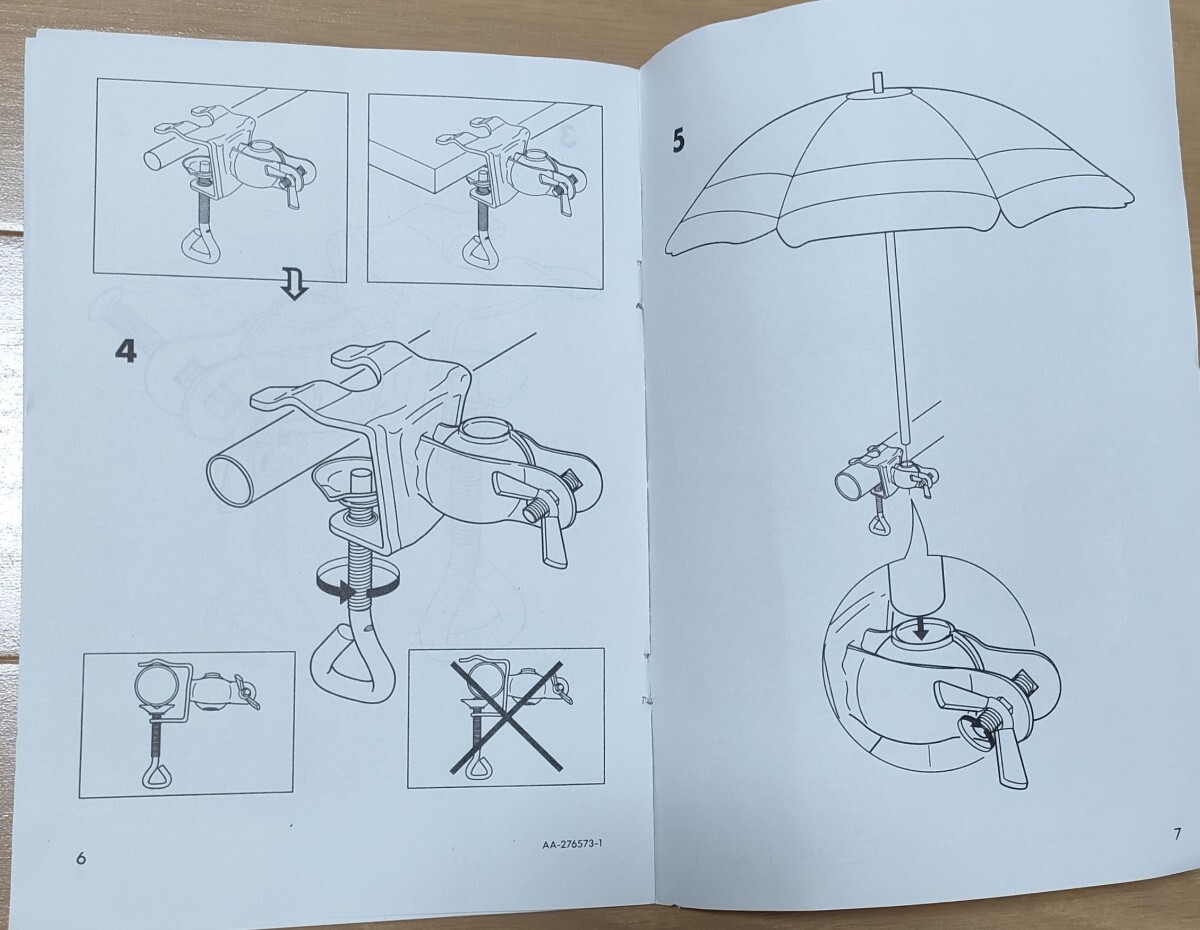 4

6

AA-276573-1

5

7