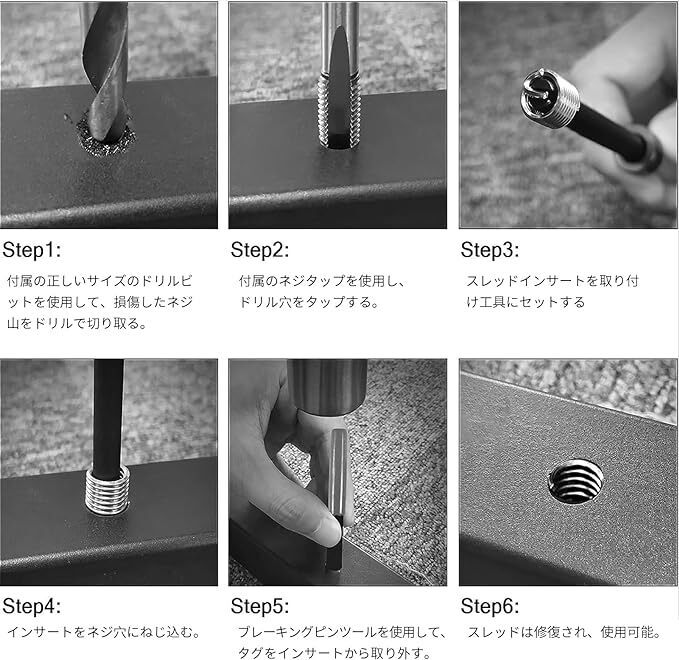 Step1:
付属の正しいサイズのドリルビットを使用して、損傷したネジ山をドリルで切り取る。

Step2:
付属のネジタップを使用し、ドリル穴をタップする。

Step3:
スレッドインサートを取り付け工具にセットする

Step4:
インサートをネジ穴にねじ込む。

Step5:
ブレーキングピンツールを使用して、タグをインサートから取り外す。

Step6:
スレッドは修復され、使用可能。