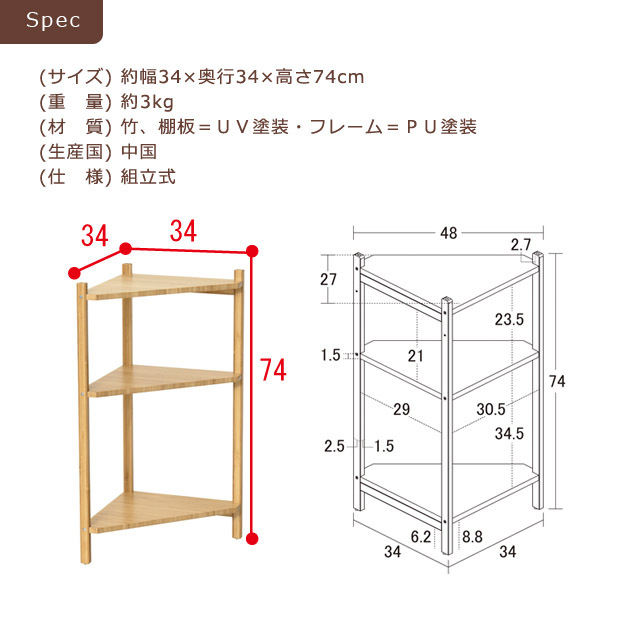 Spec

(サイズ) 約幅34×奥行34×高さ74cm
(重　量) 約3kg
(材　質) 竹、棚板＝ＵＶ塗装・フレーム＝ＰＵ塗装
(生産国) 中国
(仕　様) 組立式

34
34
74

48
2.7
27
23.5
1.5
21
74
29
30.5
34.5
2.5
1.5
6.2
8.8
34
34