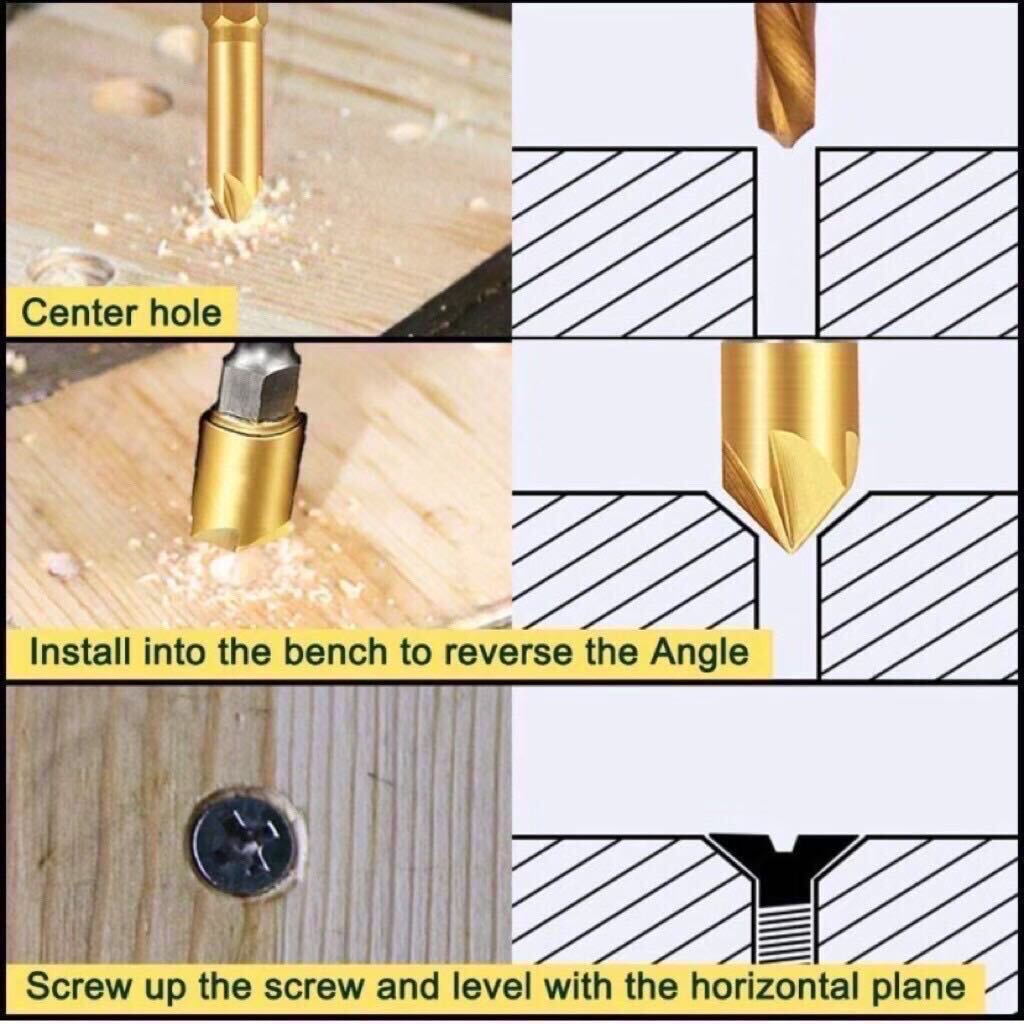 Center hole

Install into the bench to reverse the Angle

Screw up the screw and level with the horizontal plane