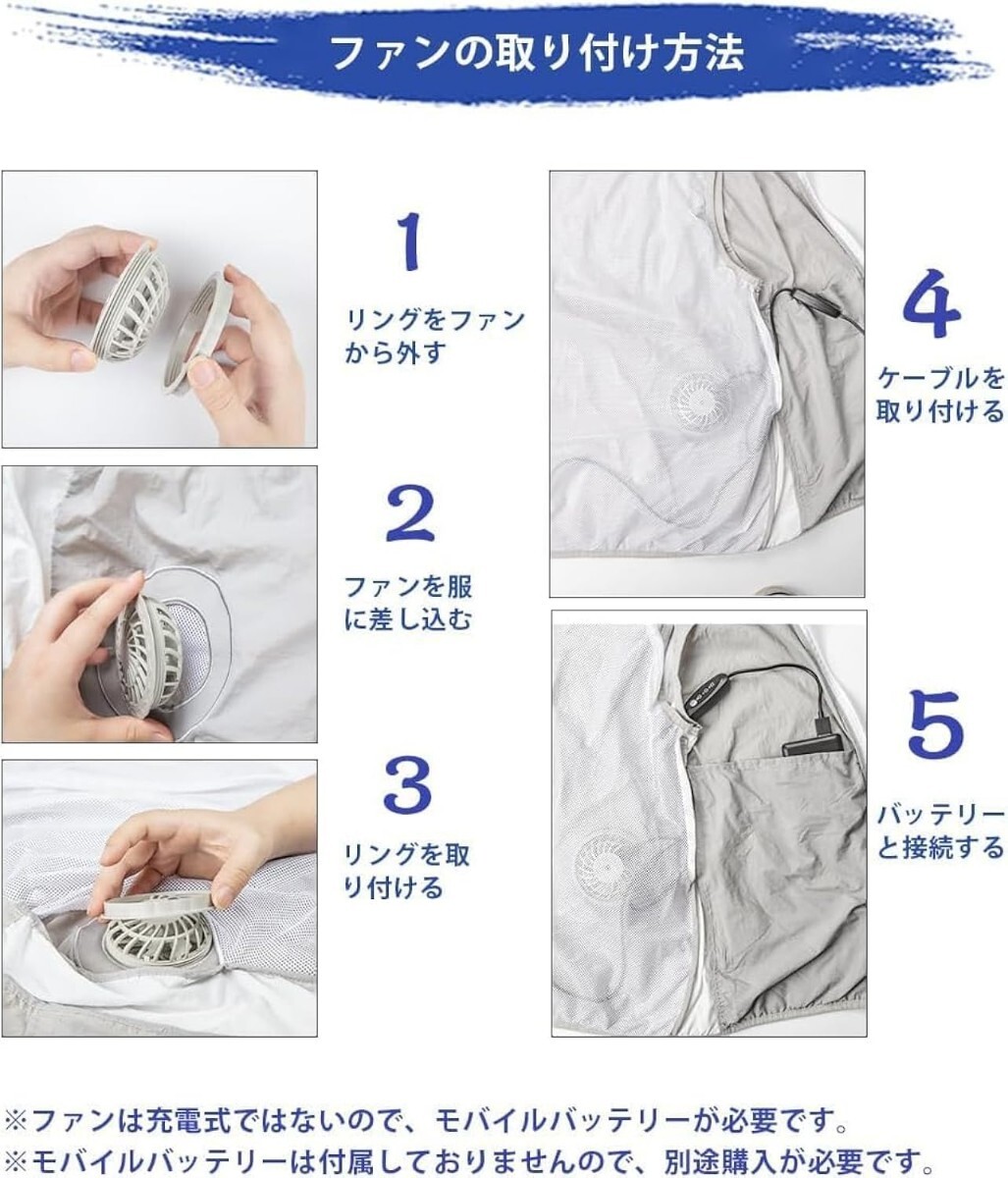 ファンの取り付け方法

1
リングをファンから外す

2
ファンを服に差し込む

3
リングを取り付ける

4
ケーブルを取り付ける

5
バッテリーと接続する

※ファンは充電式ではないので、モバイルバッテリーが必要です。
※モバイルバッテリーは付属しておりませんので、別途購入が必要です。