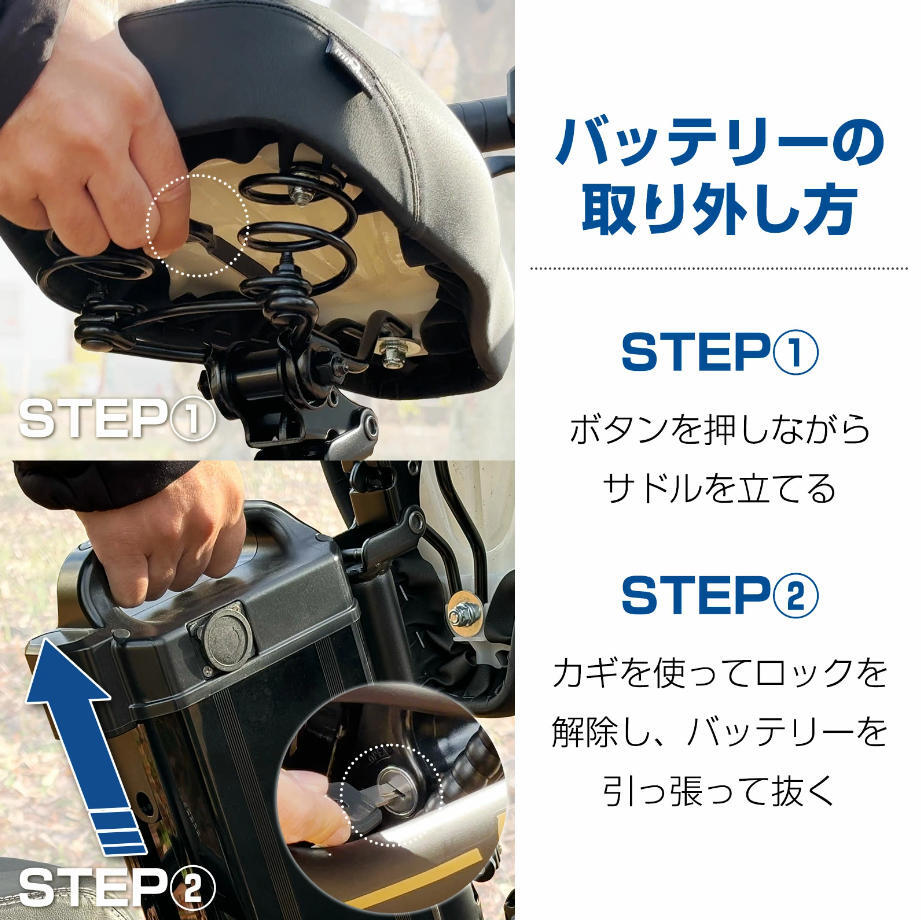 STEP①

STEP②

バッテリーの取り外し方

STEP①

ボタンを押しながらサドルを立てる

STEP②

カギを使ってロックを解除し、バッテリーを引っ張って抜く