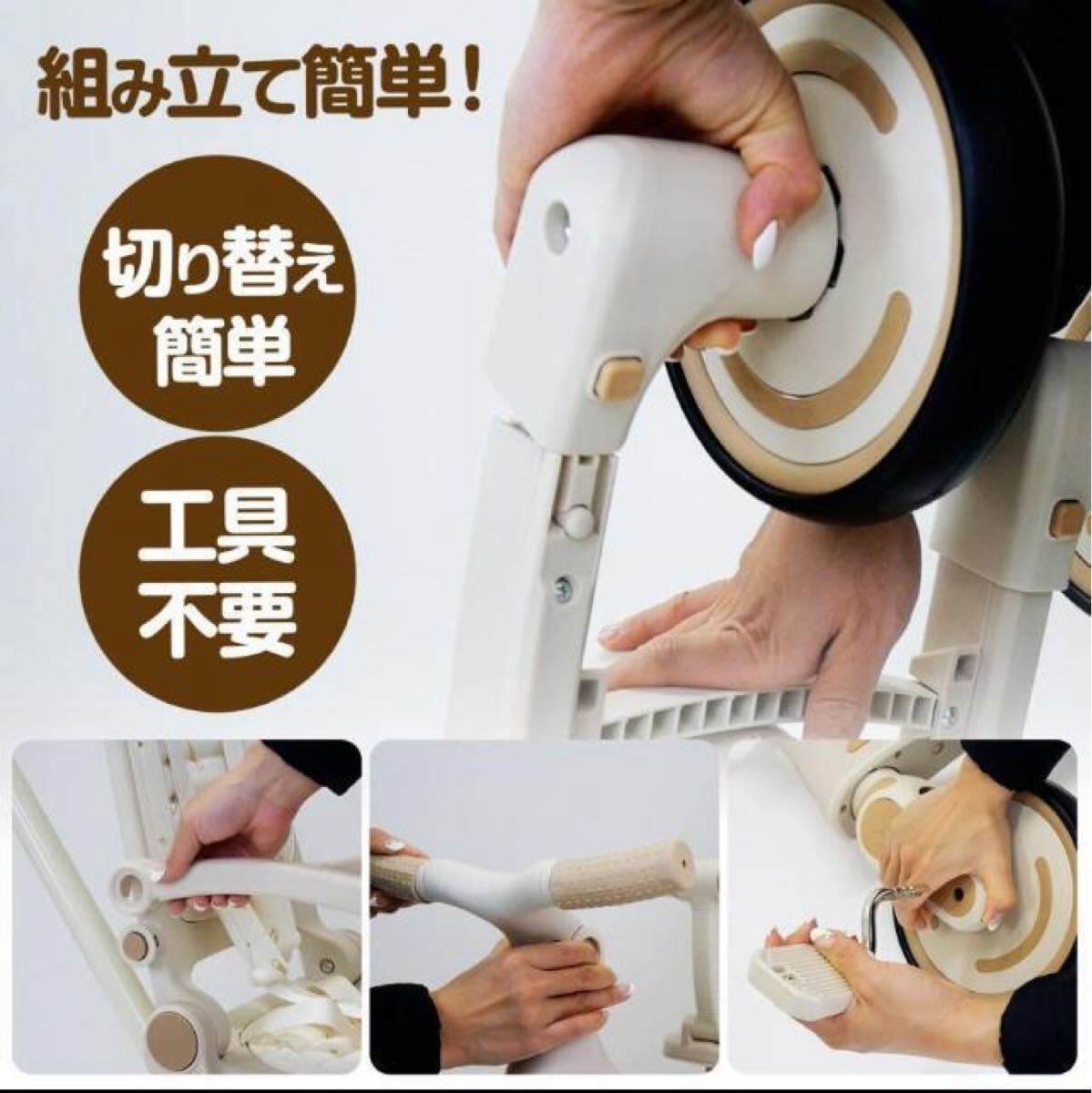 組み立て簡単！

切り替え簡単

工具不要