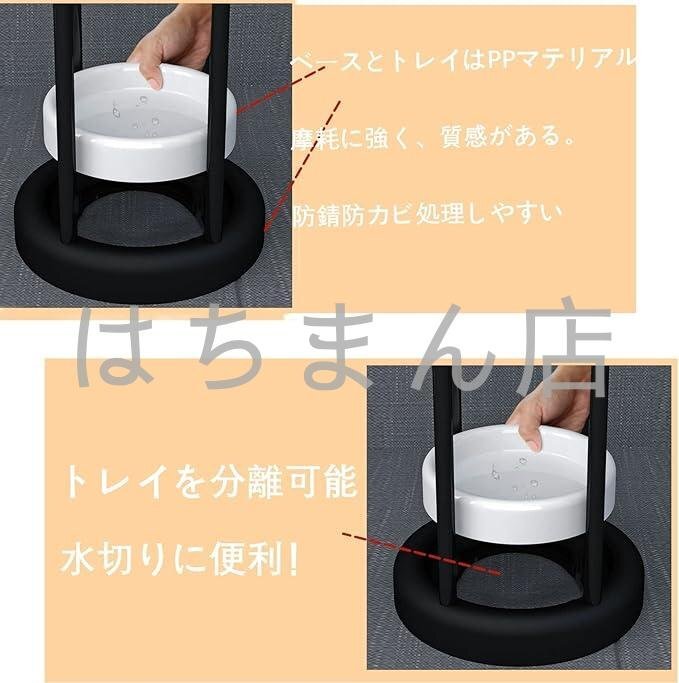 ベースとトレイはPPマテリアル

摩耗に強く、質感がある。

防錆防カビ処理しやすい

はちまん店

トレイを分離可能

水切りに便利!