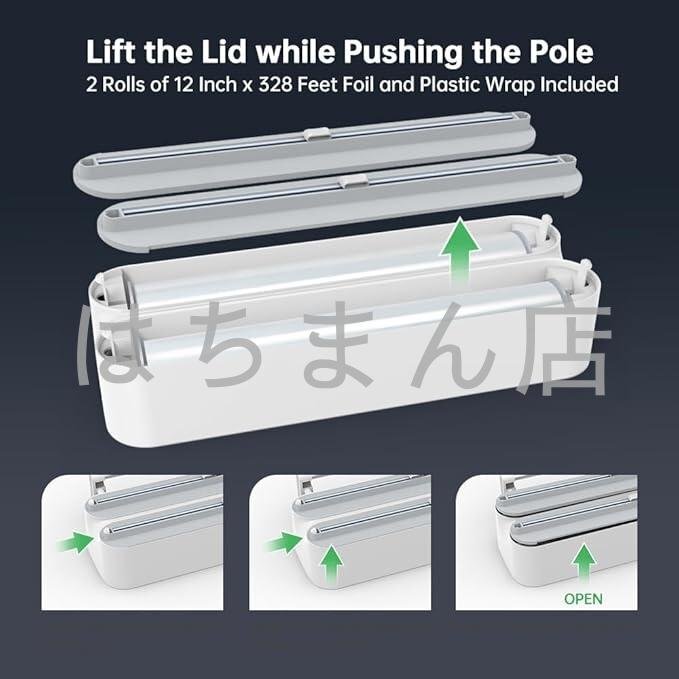 Lift the Lid while Pushing the Pole
2 Rolls of 12 Inch x 328 Feet Foil and Plastic Wrap Included

はちまん店

OPEN