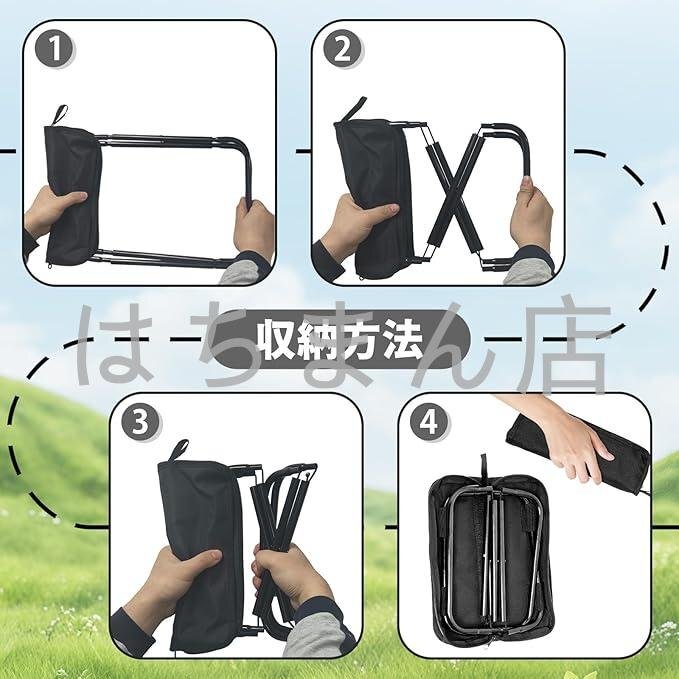 1

2

はちまん店

収納方法

3

4