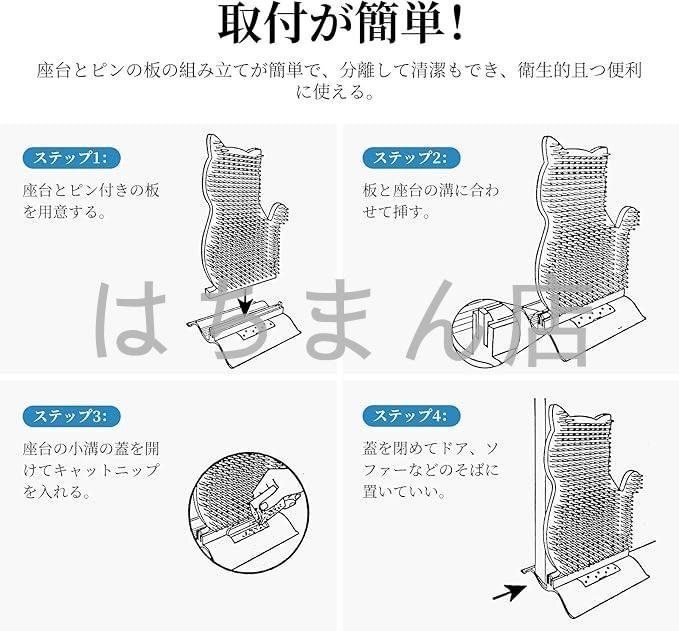 取付が簡単！

座台とピンの板の組み立てが簡単で、分離して清潔もでき、衛生的且つ便利に使える。

ステップ1:

座台とピン付きの板を用意する。

ステップ2:

板と座台の溝に合わせて挿す。

はちまん店

ステップ3:

座台の小溝の蓋を開けてキャットニップを入れる。

ステップ4:

蓋を閉めてドア、ソファーなどのそばに置いていい。