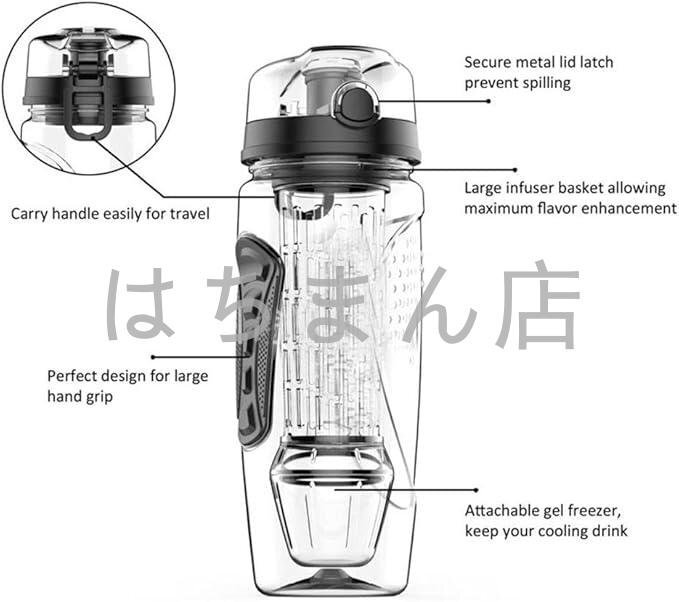 Secure metal lid latch prevent spilling

Large infuser basket allowing maximum flavor enhancement

Carry handle easily for travel

はちまん店

Perfect design for large hand grip

Attachable gel freezer, keep your cooling drink