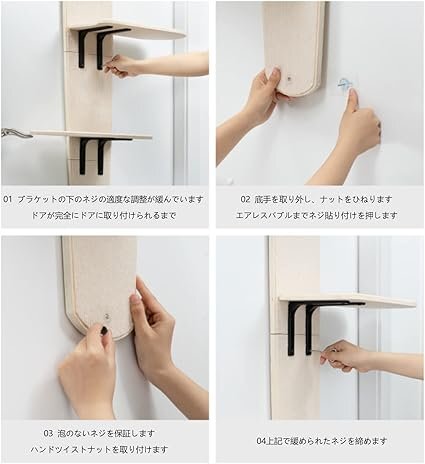 01 ブラケットの下のネジの適度な調整が緩んでいます
ドアが完全にドアに取り付けられるまで

02 底手を取り外し、ナットをひねります
エアレスバブルまでネジ貼り付けを押します

03 泡のないネジを保証します
ハンドツイストナットを取り付けます

04上記で緩められたネジを締めます