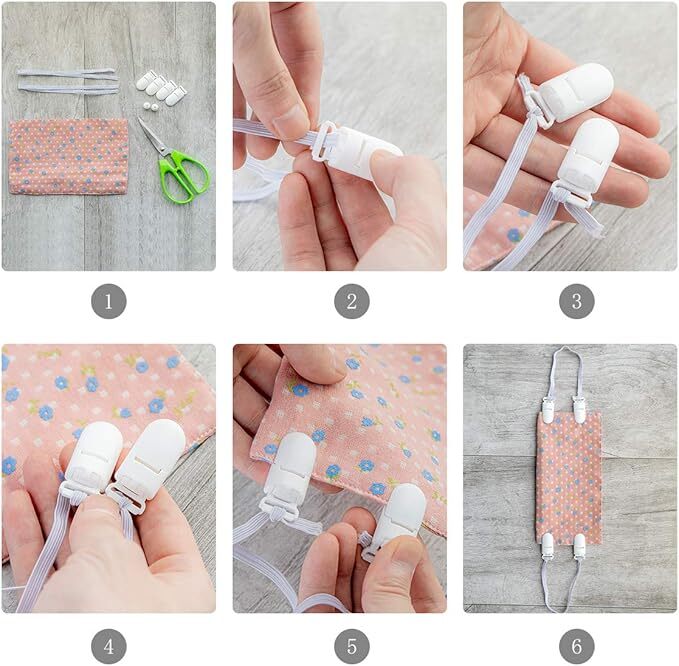 1

2

3

4

5

6