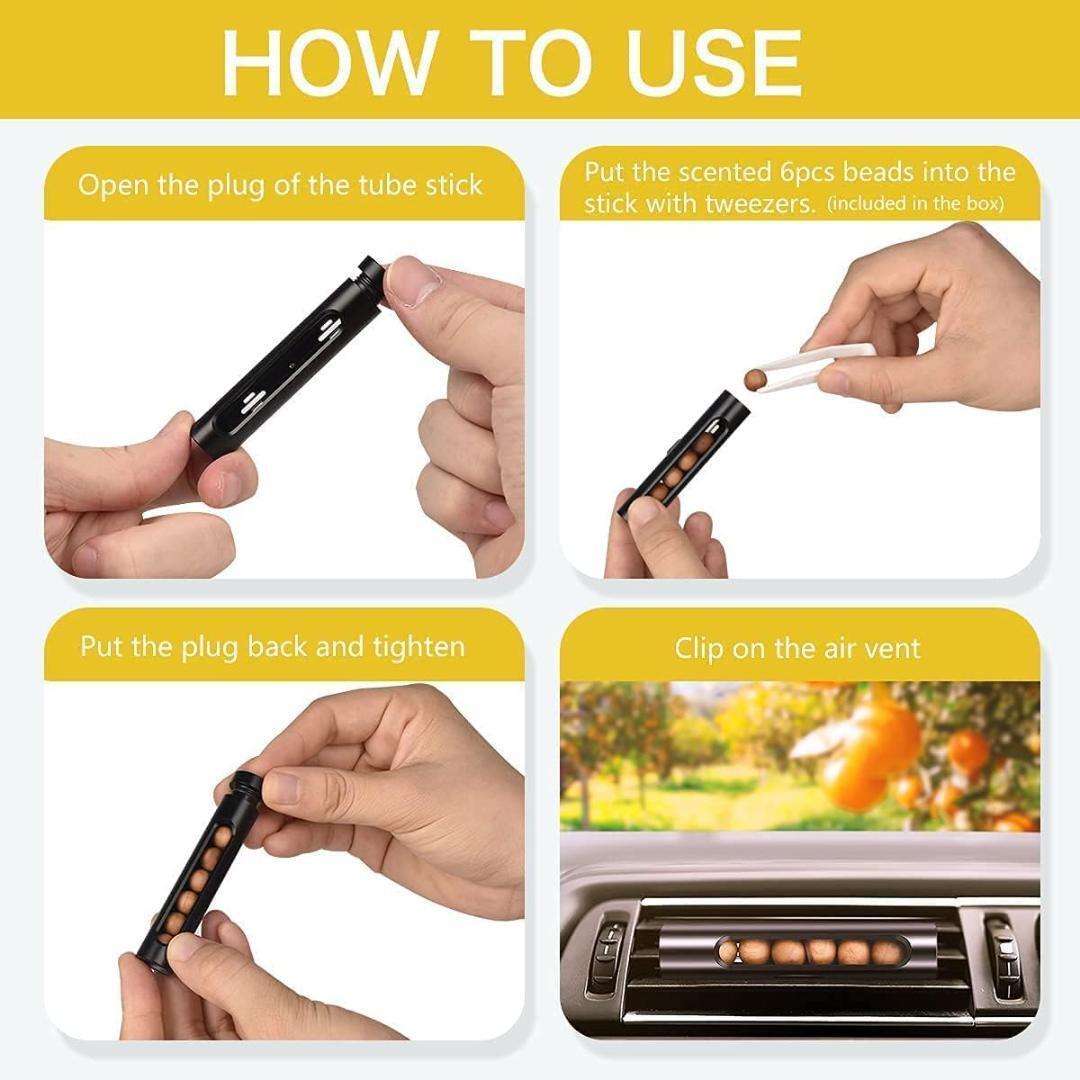 HOW TO USE

Open the plug of the tube stick

Put the scented 6pcs beads into the stick with tweezers. (included in the box)

Put the plug back and tighten

Clip on the air vent