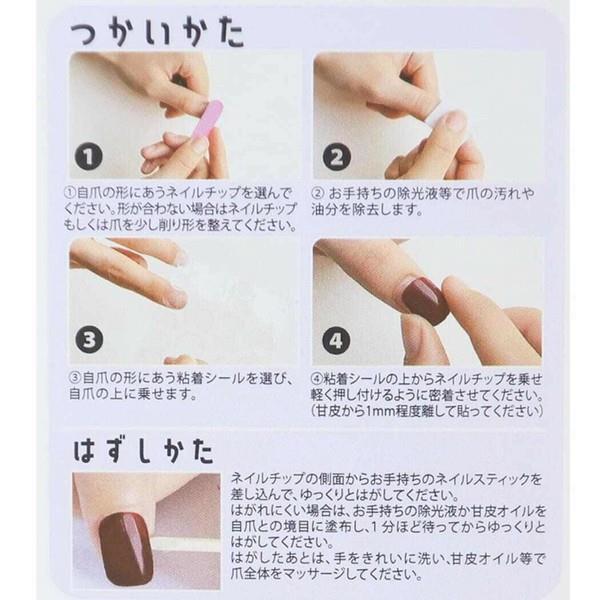 つかいかた

1

①自爪の形にあうネイルチップを選んでください。形が合わない場合はネイルチップもしくは爪を少し削り形を整えてください。

2

② お手持ちの除光液等で爪の汚れや油分を除去します。

3

③自爪の形にあう粘着シールを選び、自爪の上に乗せます。

4

④粘着シールの上からネイルチップを乗せ軽く押し付けるように密着させてください。(甘皮から1mm程度離して貼ってください)

はずしかた

ネイルチップの側面からお手持ちのネイルスティックを差し込んで、ゆっくりとはがしてください。
はがれにくい場合は、お手持ちの除光液か甘皮オイルを自爪との境目に塗布し、1分ほど待ってからゆっくりとはがしてください。
はがしたあとは、手をきれいに洗い、甘皮オイル等で爪全体をマッサージしてください。