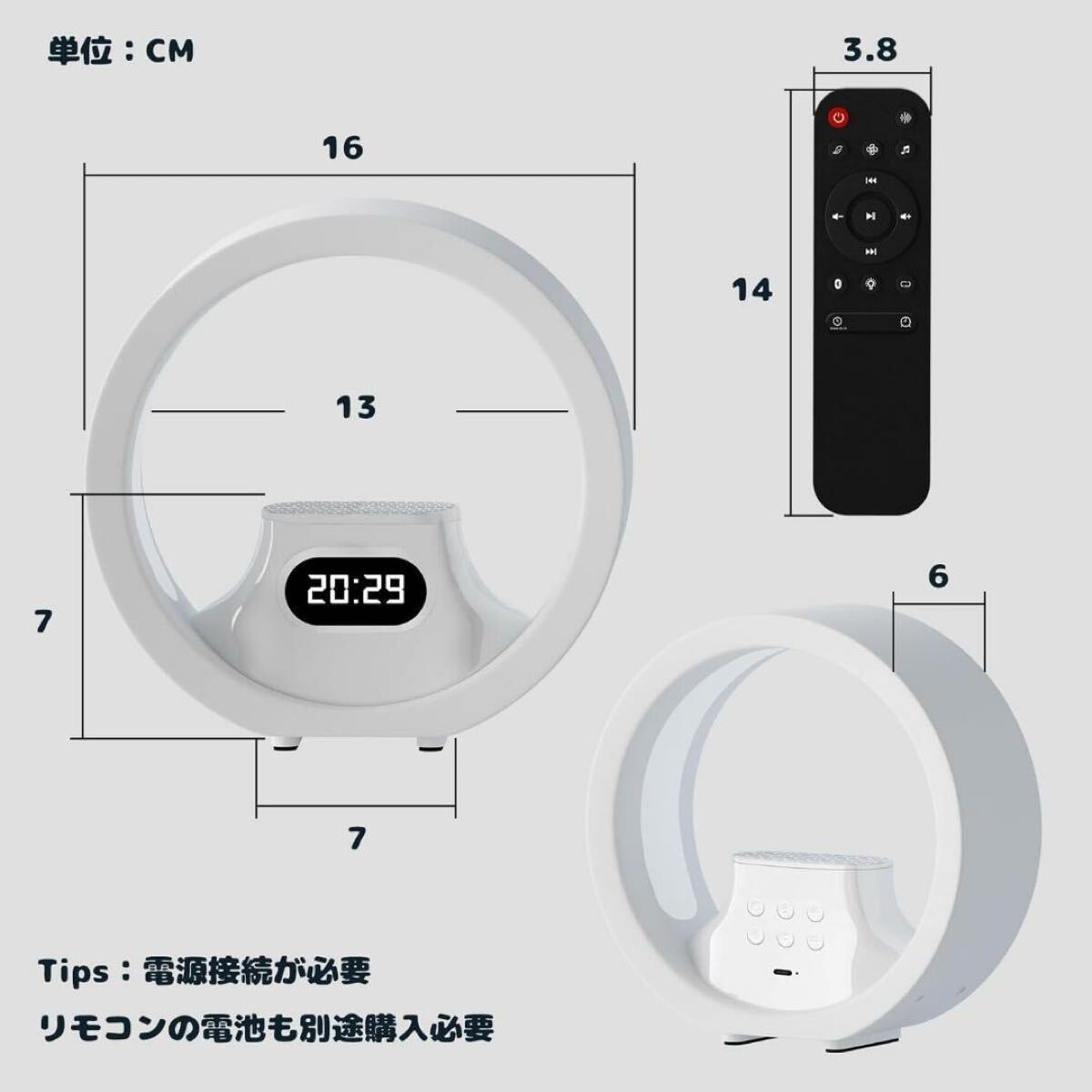 単位：CM

3.8

16

14

13

20:29

7

6

7

Tips：電源接続が必要

リモコンの電池も別途購入必要