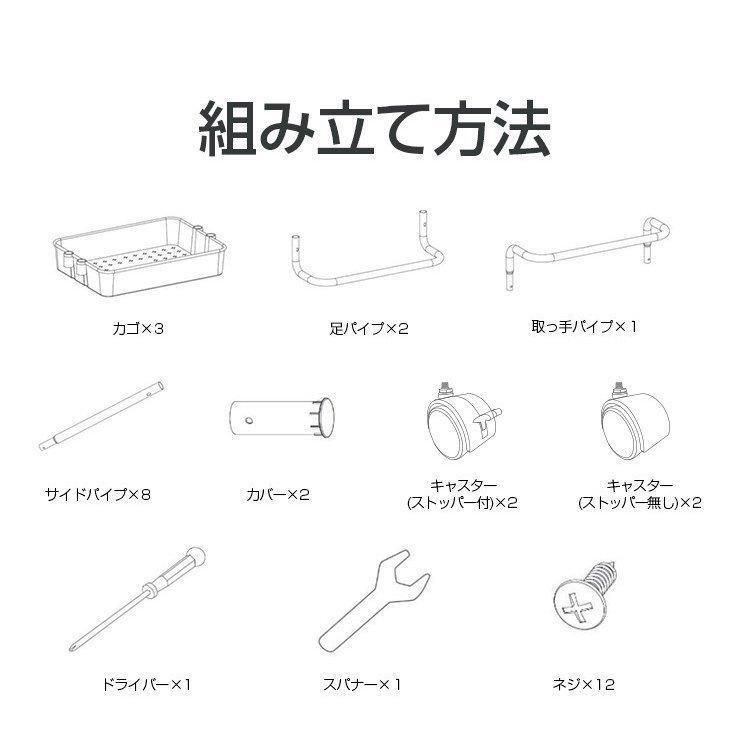 組み立て方法

カゴ×3

足パイプ×2

取っ手パイプ×１

サイドパイプ×8

カバー×2

キャスター (ストッパー付)×2

キャスター (ストッパー無し)×2

ドライバー×1

スパナー×１

ネジ×12