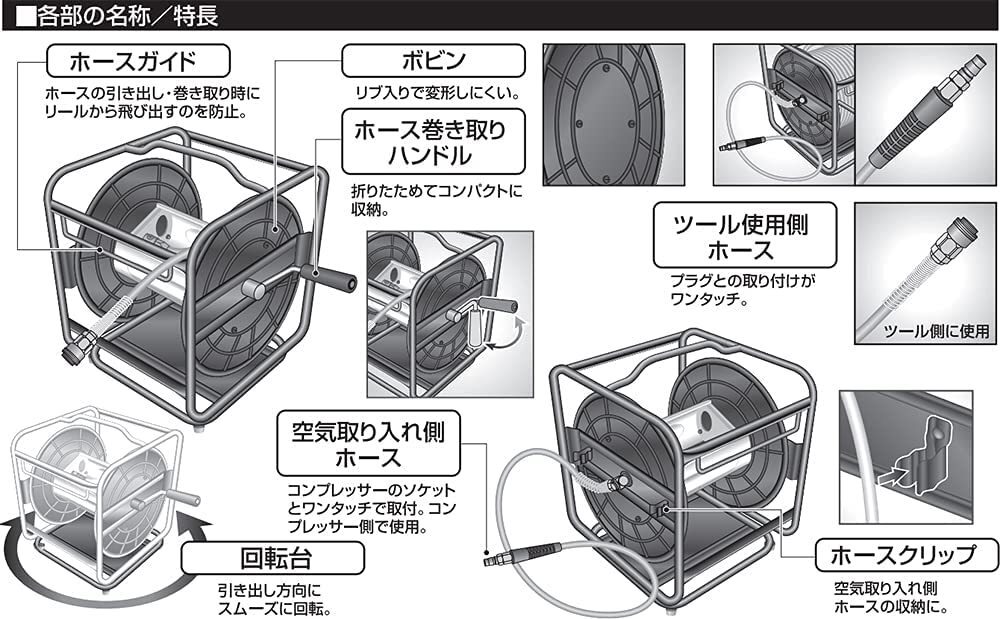 ■各部の名称／特長

ホースガイド

ホースの引き出し・巻き取り時にリールから飛び出すのを防止。

ボビン

リブ入りで変形しにくい。

ホース巻き取りハンドル

折りたためてコンパクトに収納。

ツール使用側ホース

プラグとの取り付けがワンタッチ。

ツール側に使用

空気取り入れ側ホース

コンプレッサーのソケットとワンタッチで取付。コンプレッサー側で使用。

回転台

引き出し方向にスムーズに回転。

ホースクリップ

空気取り入れ側ホースの収納に。