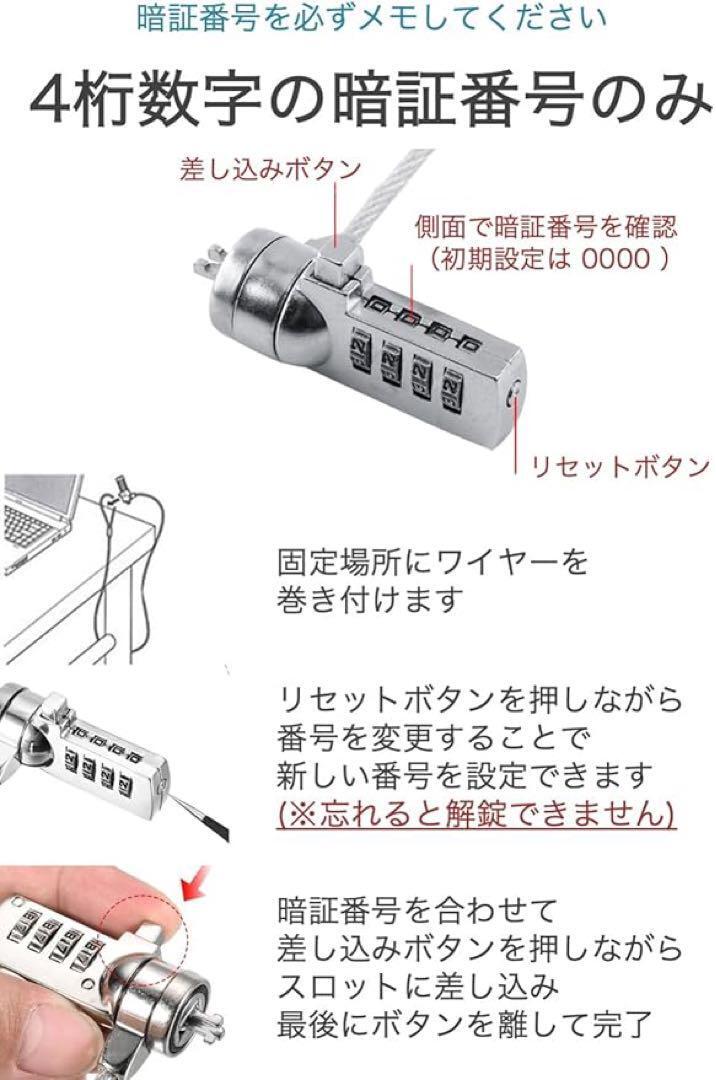 暗証番号を必ずメモしてください

4桁数字の暗証番号のみ

差し込みボタン

側面で暗証番号を確認
（初期設定は 0000 ）

リセットボタン

固定場所にワイヤーを
巻き付けます

リセットボタンを押しながら
番号を変更することで
新しい番号を設定できます
(※忘れると解錠できません)

暗証番号を合わせて
差し込みボタンを押しながら
スロットに差し込み
最後にボタンを離して完了