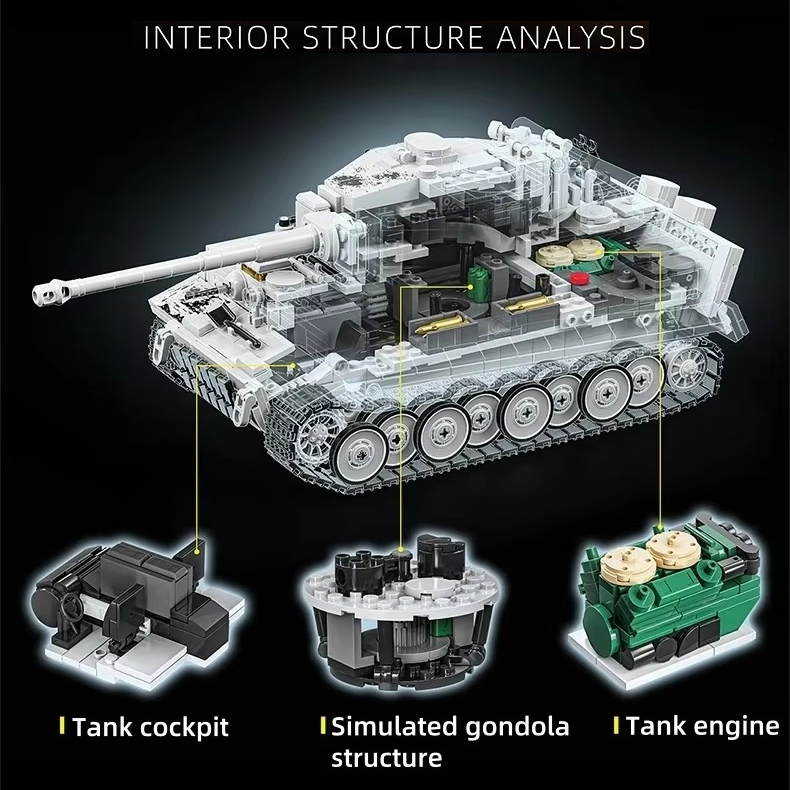 INTERIOR STRUCTURE ANALYSIS

Tank cockpit

Simulated gondola structure

Tank engine