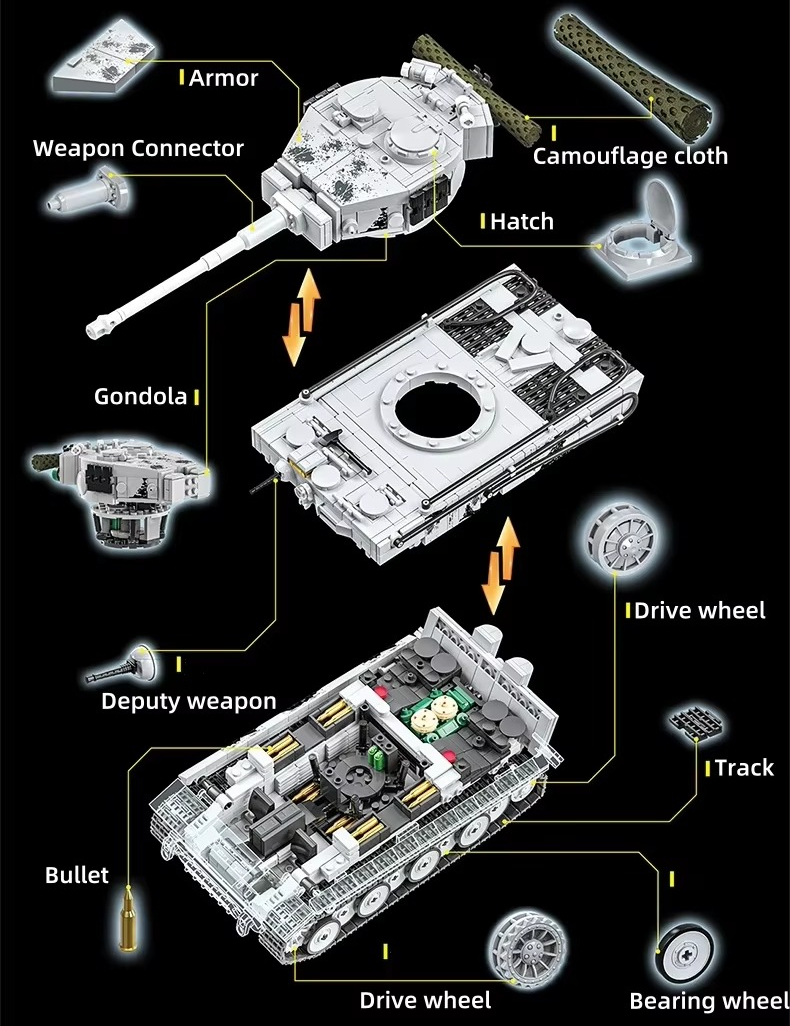 Armor

Weapon Connector

Camouflage cloth

Hatch

Gondola

Drive wheel

Deputy weapon

Track

Bullet

Drive wheel

Bearing wheel