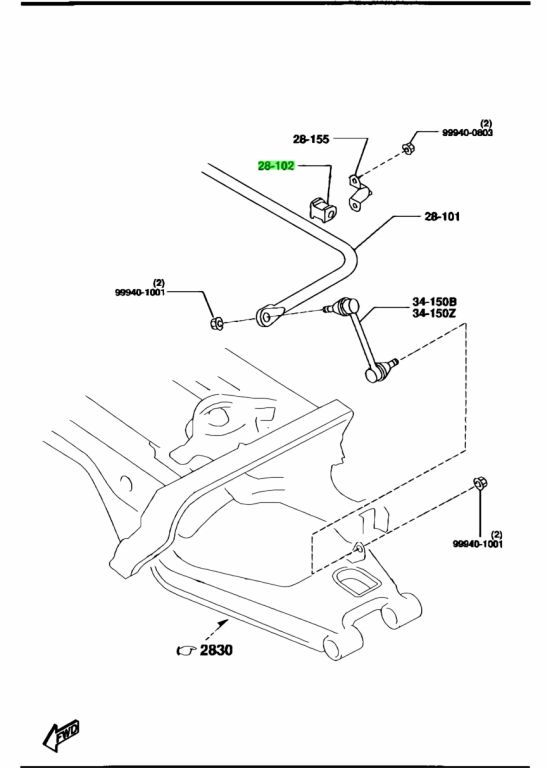 28-155

(2)
99940-0803

28-102

28-101

(2)
99940-1001

34-150B
34-150Z

(2)
99940-1001

2830

FWD