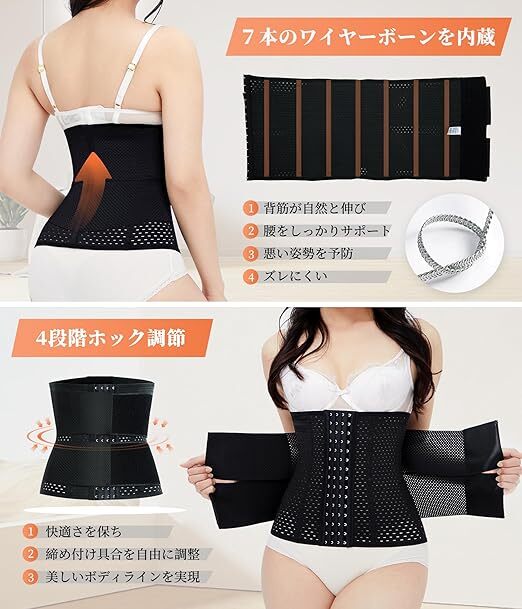 ７本のワイヤーボーンを内蔵

1 背筋が自然と伸び
2 腰をしっかりサポート
3 悪い姿勢を予防
4 ズレにくい

4段階ホック調節

1 快適さを保ち
2 締め付け具合を自由に調整
3 美しいボディラインを実現