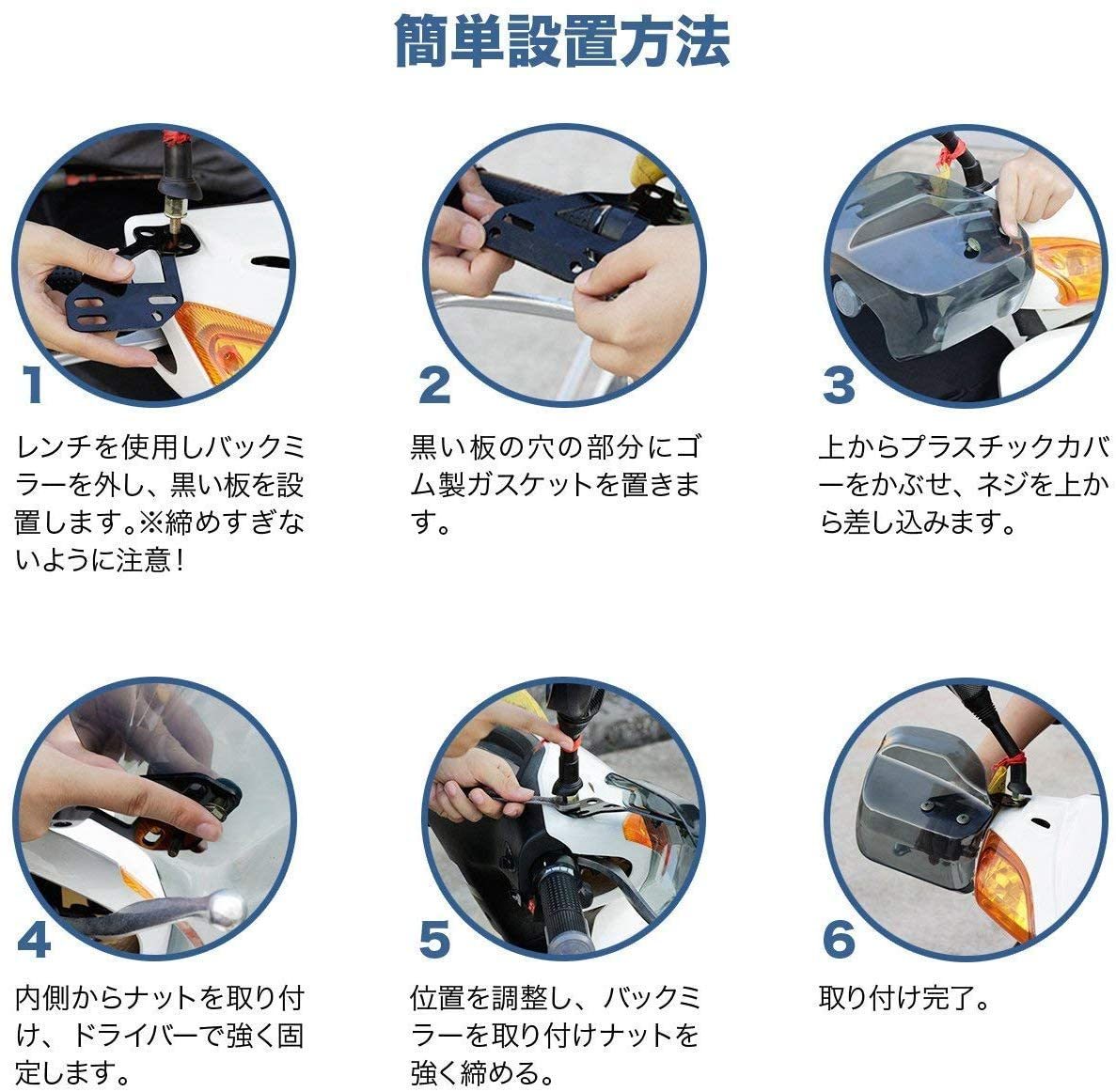 簡単設置方法

1

レンチを使用しバックミラーを外し、黒い板を設置します。※締めすぎないように注意！

2

黒い板の穴の部分にゴム製ガスケットを置きます。

3

上からプラスチックカバーをかぶせ、ネジを上から差し込みます。

4

内側からナットを取り付け、ドライバーで強く固定します。

5

位置を調整し、バックミラーを取り付けナットを強く締める。

6

取り付け完了。